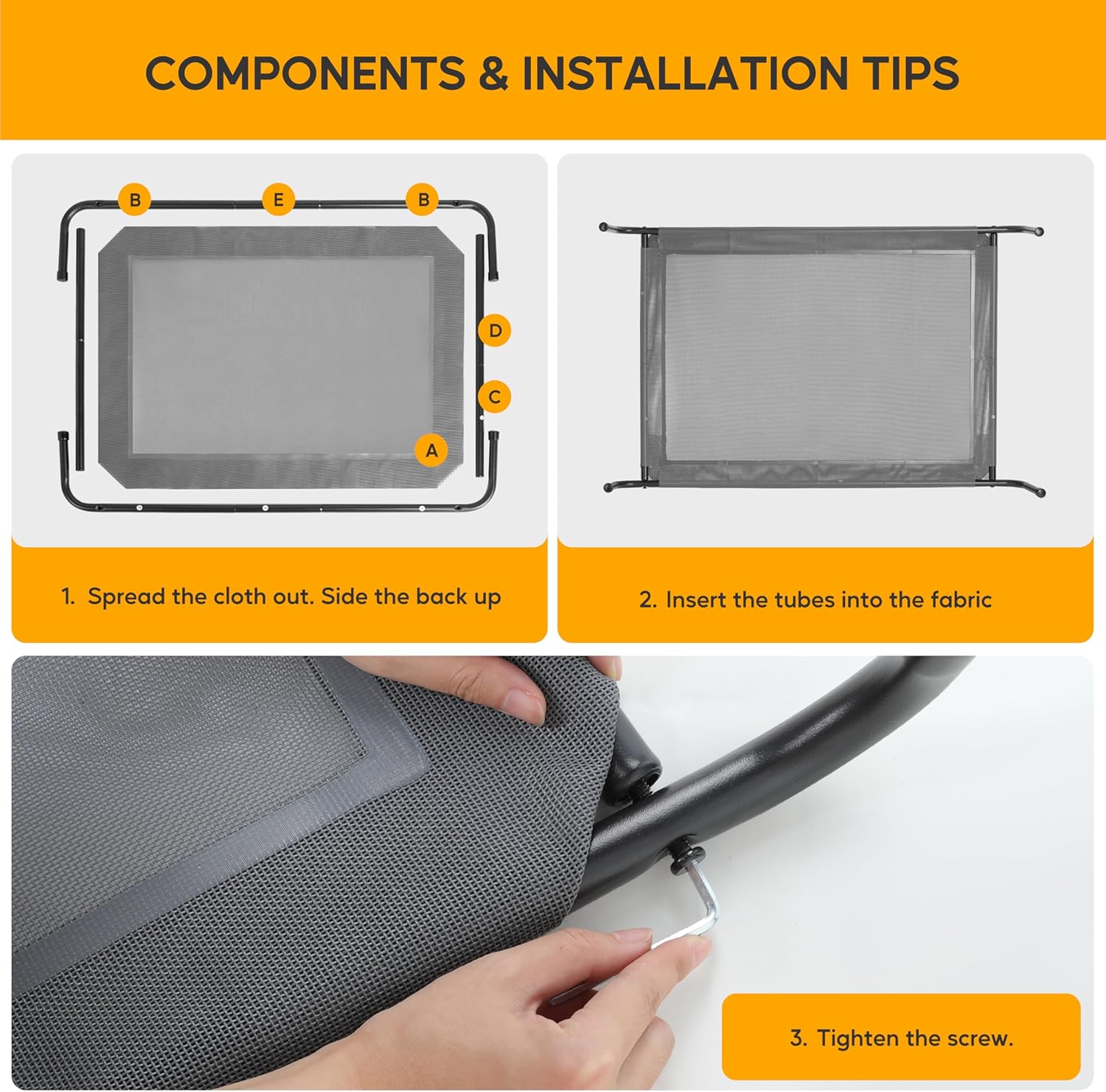 COMPONENTS & INSTALLATION TIPS

B
E
B
D
C
A

1. Spread the cloth out. Side the back up

2. Insert the tubes into the fabric

3. Tighten the screw.