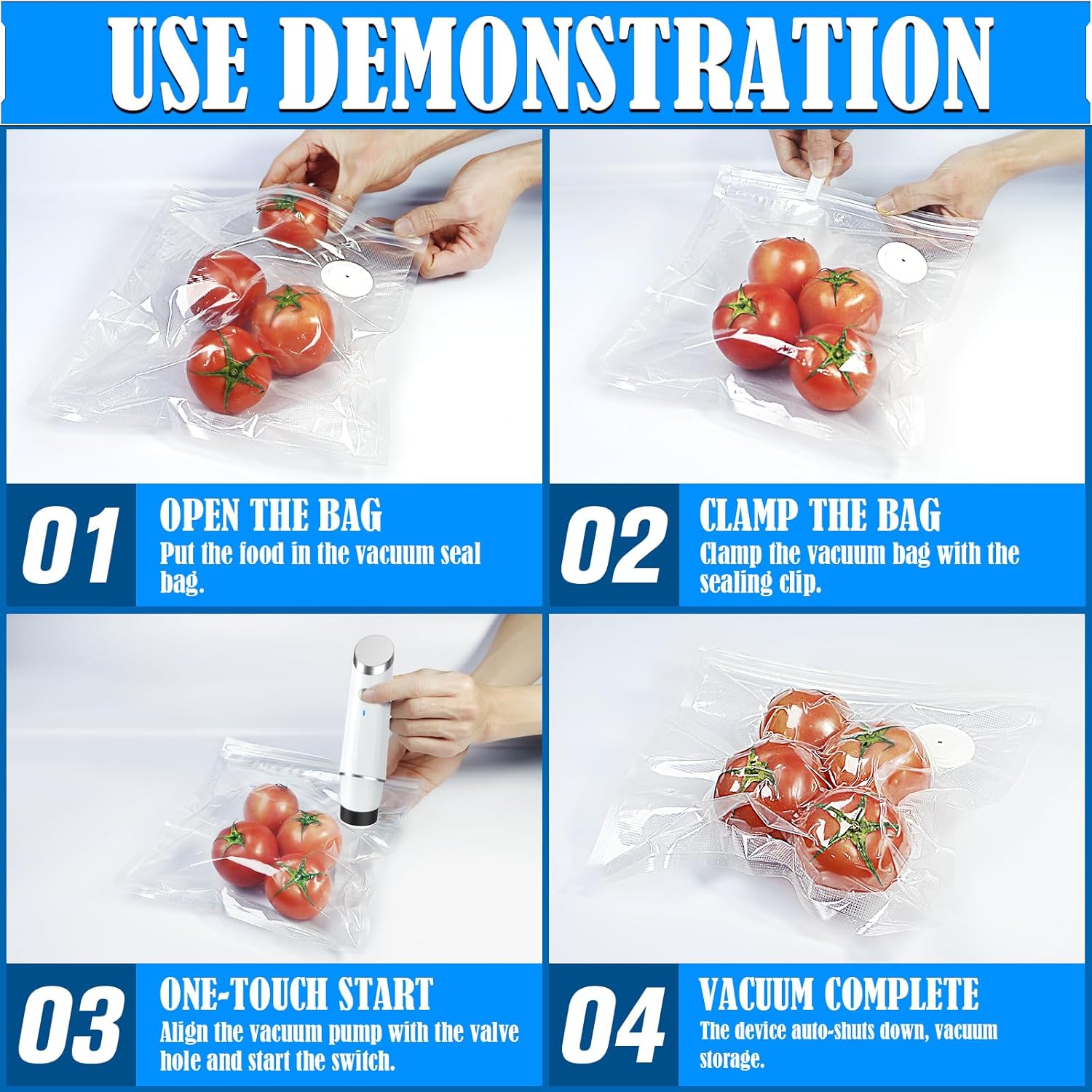 USE DEMONSTRATION

01
OPEN THE BAG
Put the food in the vacuum seal bag.

02
CLAMP THE BAG
Clamp the vacuum bag with the sealing clip.

03
ONE-TOUCH START
Align the vacuum pump with the valve hole and start the switch.

04
VACUUM COMPLETE
The device auto-shuts down, vacuum storage.