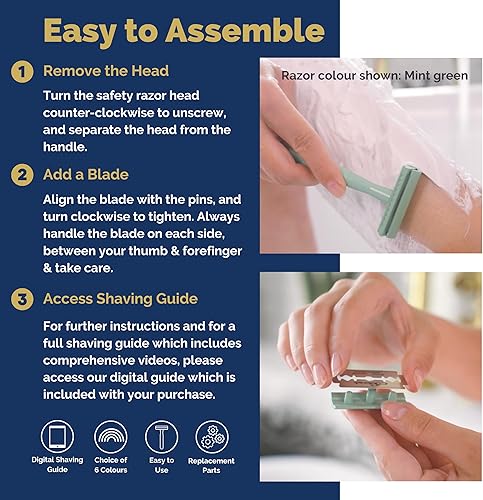 Easy to Assemble

1 Remove the Head

Turn the safety razor head counter-clockwise to unscrew, and separate the head from the handle.

2 Add a Blade

Align the blade with the pins, and turn clockwise to tighten. Always handle the blade on each side, between your thumb & forefinger & take care.

3 Access Shaving Guide

For further instructions and for a full shaving guide which includes comprehensive videos, please access our digital guide which is included with your purchase.

Digital Shaving Guide

Choice of 6 Colours

Easy to Use

Replacement Parts

Razor colour shown: Mint green