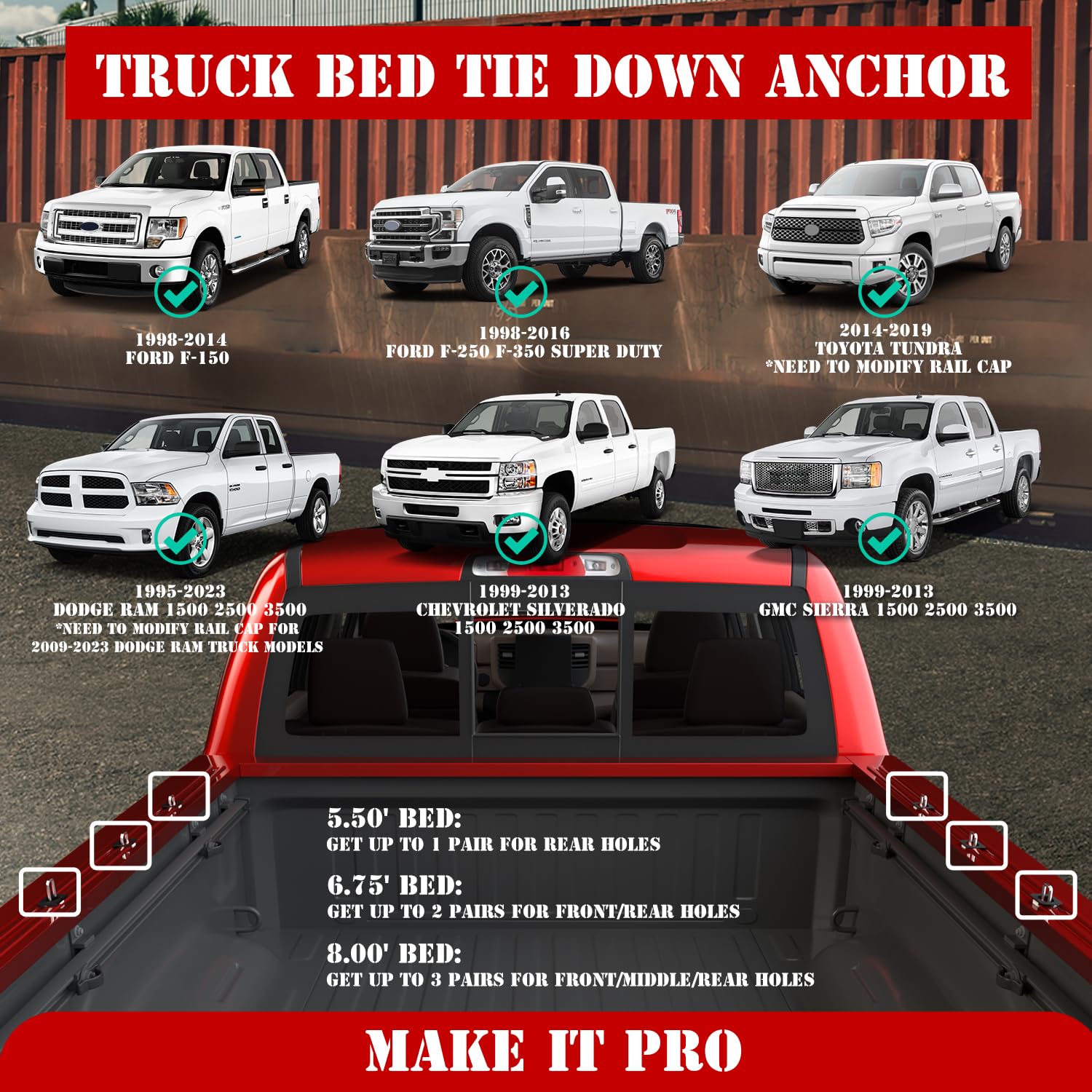 TRUCK BED TIE DOWN ANCHOR

1998-2014
FORD F-150

1998-2016
FORD F-250 F-350 SUPER DUTY

2014-2019
TOYOTA TUNDRA
*NEED TO MODIFY RAIL CAP

1995-2023
DODGE RAM 1500 2500 3500
*NEED TO MODIFY RAIL CAP FOR 2009-2023 DODGE RAM TRUCK MODELS

1999-2013
CHEVROLET SILVERADO
1500 2500 3500

1999-2013
GMC SIERRA 1500 2500 3500

5.50' BED:
GET UP TO 1 PAIR FOR REAR HOLES

6.75' BED:
GET UP TO 2 PAIRS FOR FRONT/REAR HOLES

8.00' BED:
GET UP TO 3 PAIRS FOR FRONT/MIDDLE/REAR HOLES

MAKE IT PRO