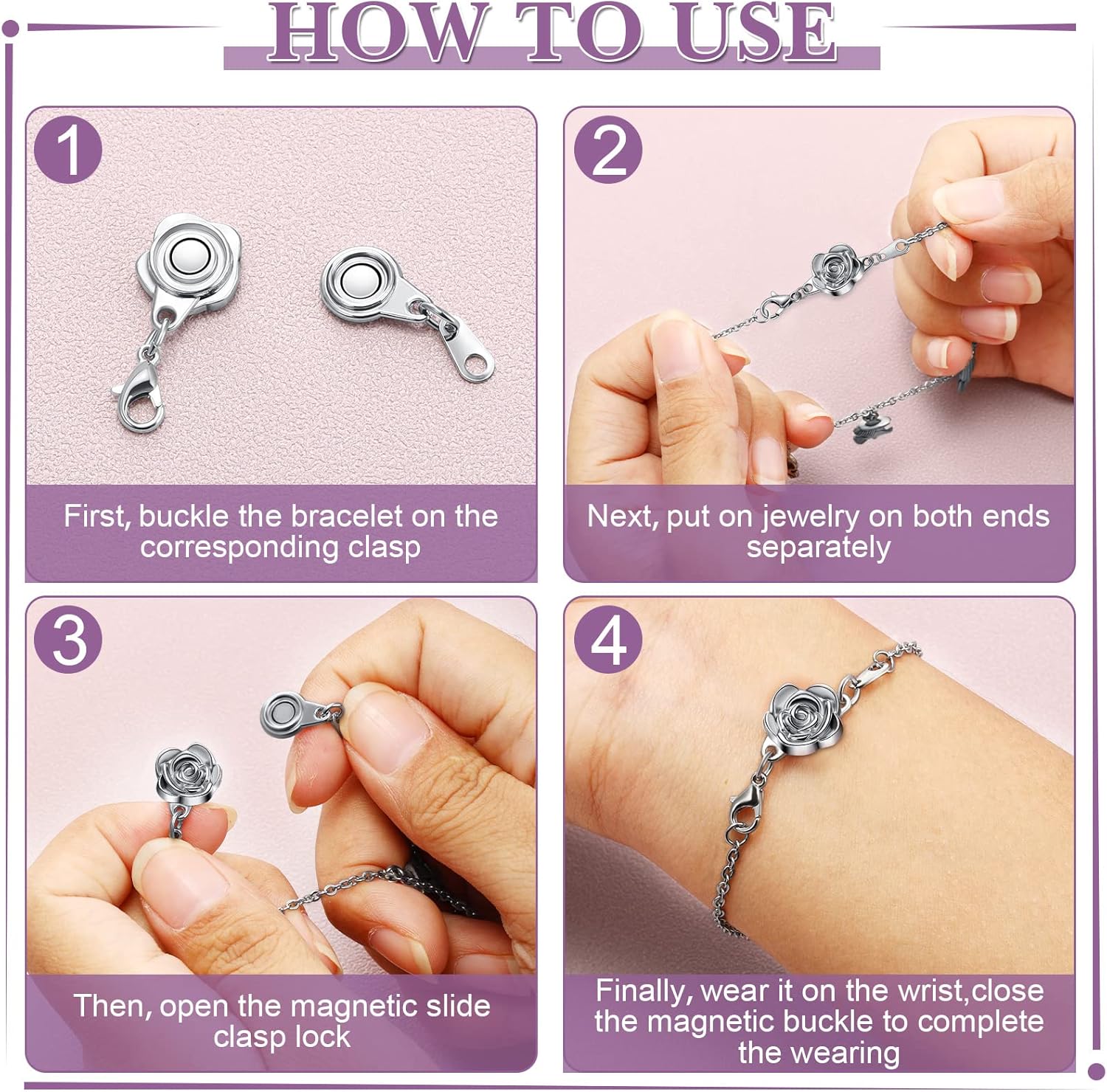 HOW TO USE

1

First, buckle the bracelet on the corresponding clasp

2

Next, put on jewelry on both ends separately

3

Then, open the magnetic slide clasp lock

4

Finally, wear it on the wrist,close the magnetic buckle to complete the wearing