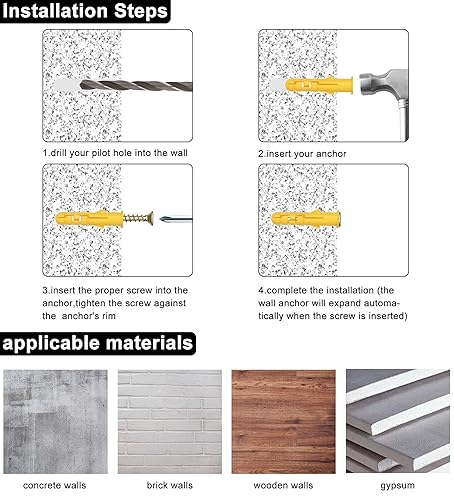 Installation Steps

1.drill your pilot hole into the wall

2.insert your anchor

3.insert the proper screw into the anchor,tighten the screw against the anchor's rim

4.complete the installation (the wall anchor will expand automatically when the screw is inserted)

applicable materials

concrete walls

brick walls

wooden walls

gypsum