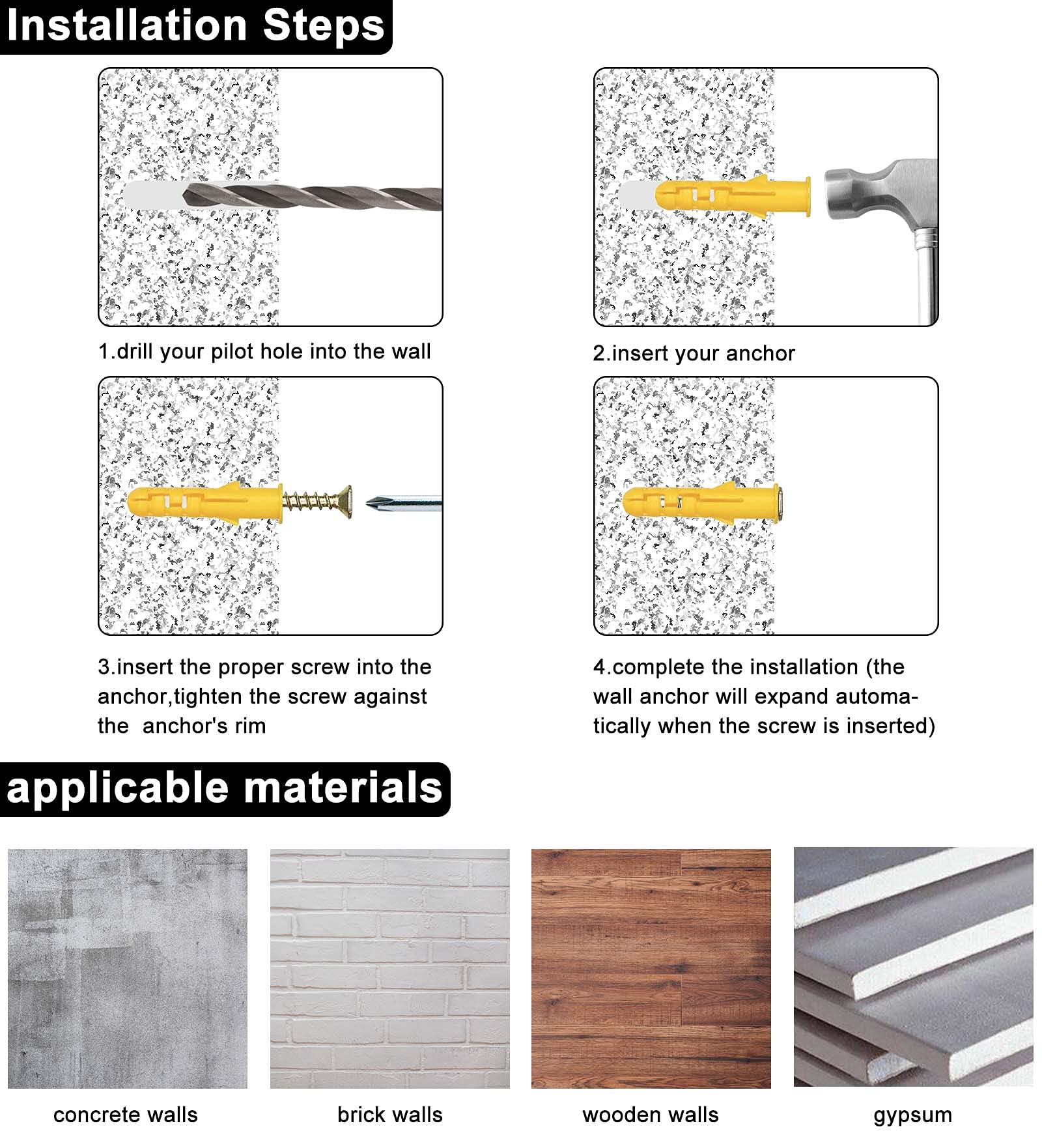 Installation Steps

1.drill your pilot hole into the wall

2.insert your anchor

3.insert the proper screw into the anchor,tighten the screw against the  anchor's rim

4.complete the installation (the wall anchor will expand automatically when the screw is inserted)

applicable materials

concrete walls

brick walls

wooden walls

gypsum