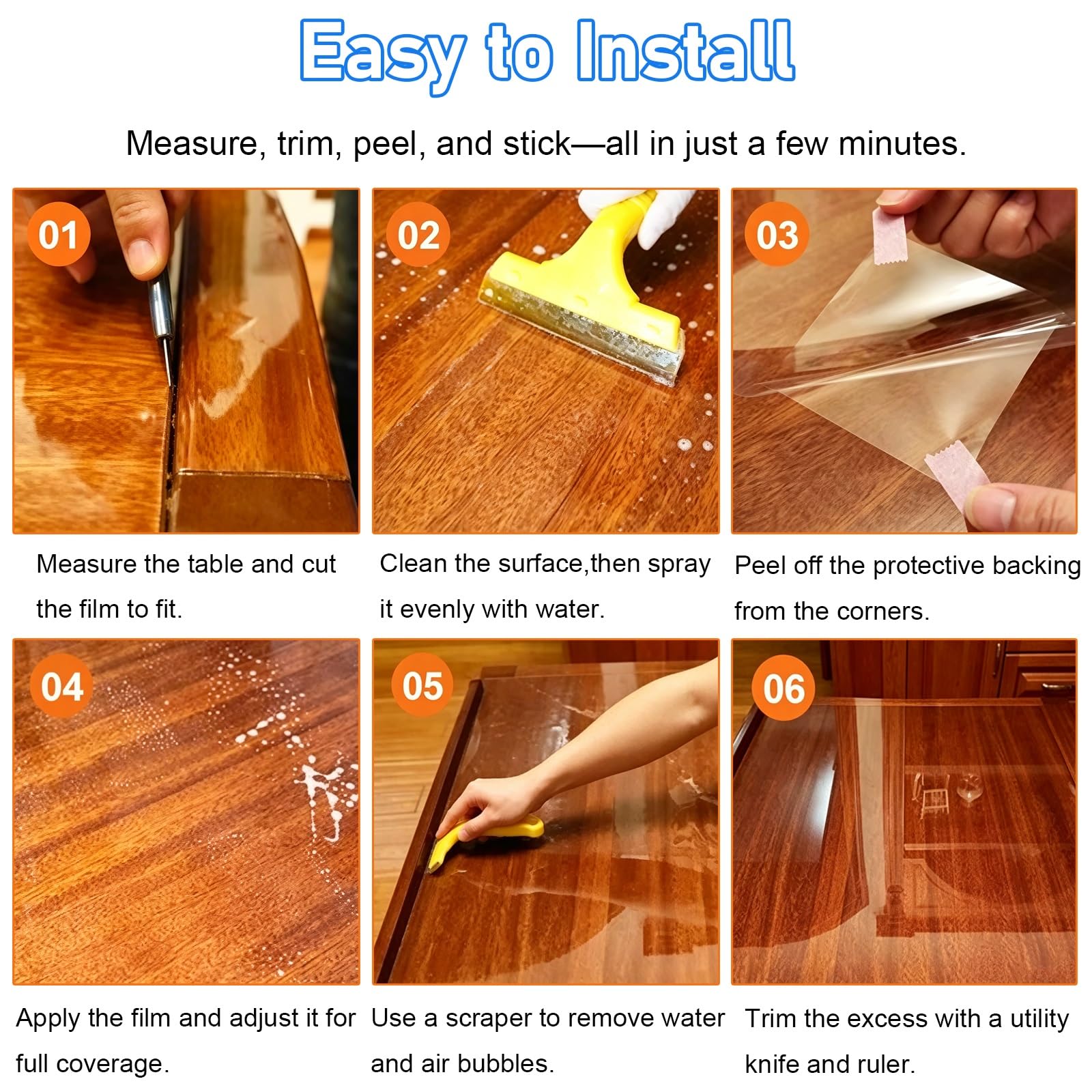 Easy to Install

Measure, trim, peel, and stick—all in just a few minutes.

01

Measure the table and cut the film to fit.

02

Clean the surface,then spray it evenly with water.

03

Peel off the protective backing from the corners.

04

Apply the film and adjust it for full coverage.

05

Use a scraper to remove water and air bubbles.

06

Trim the excess with a utility knife and ruler.