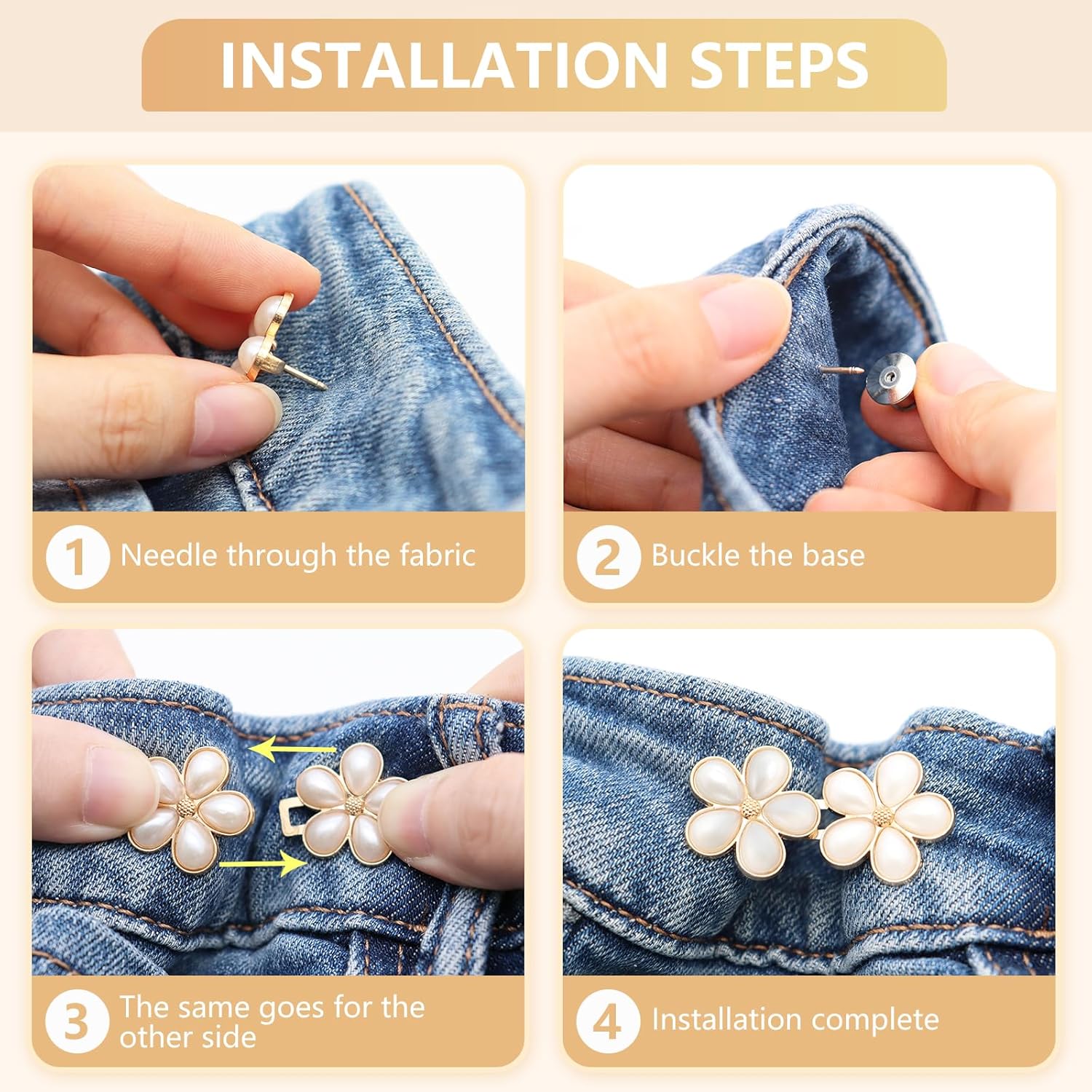 INSTALLATION STEPS

1 Needle through the fabric

2 Buckle the base

3 The same goes for the other side

4 Installation complete