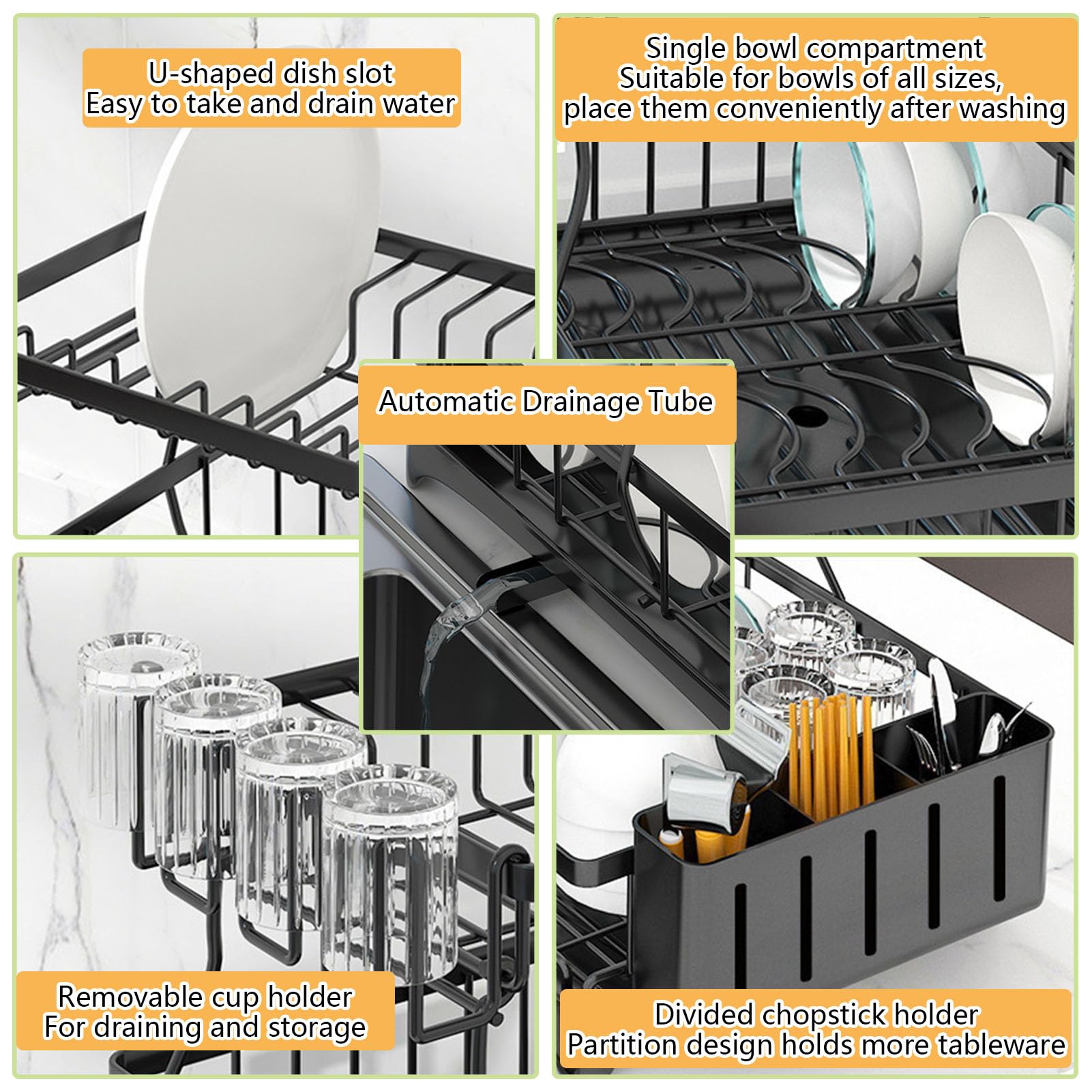 U-shaped dish slot
Easy to take and drain water

Single bowl compartment
Suitable for bowls of all sizes, place them conveniently after washing

Automatic Drainage Tube

Removable cup holder
For draining and storage

Divided chopstick holder
Partition design holds more tableware