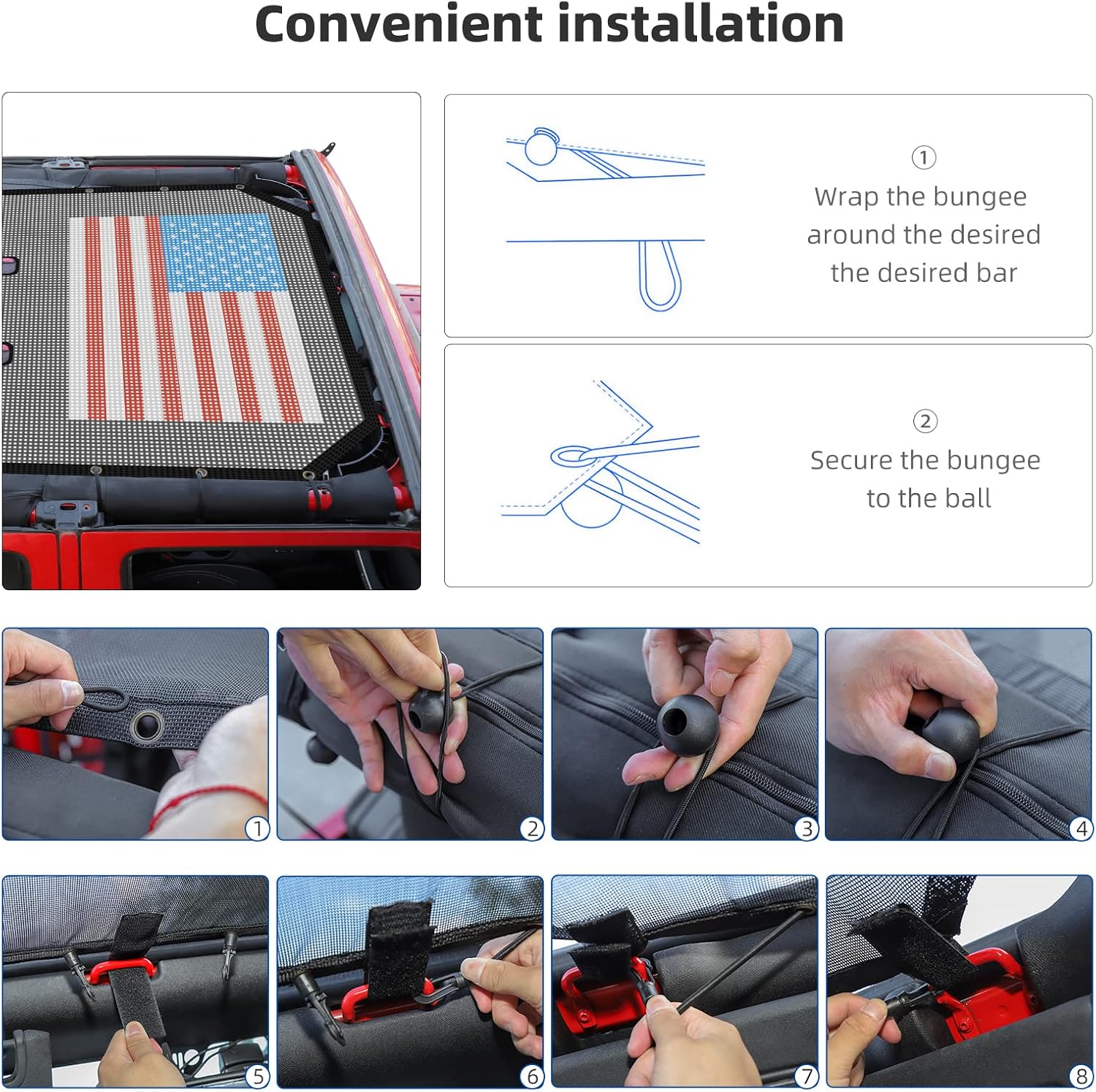 Convenient installation

①
Wrap the bungee around the desired the desired bar

②
Secure the bungee to the ball

①

②

③

④

⑤

⑥

⑦

⑧