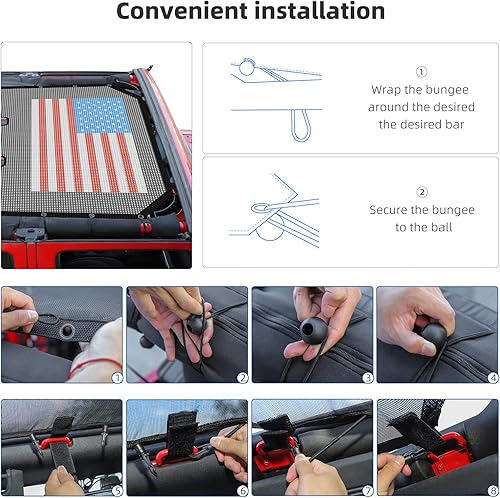 Convenient installation

①
Wrap the bungee around the desired the desired bar

②
Secure the bungee to the ball

①

②

③

④

⑤

⑥

⑦

⑧