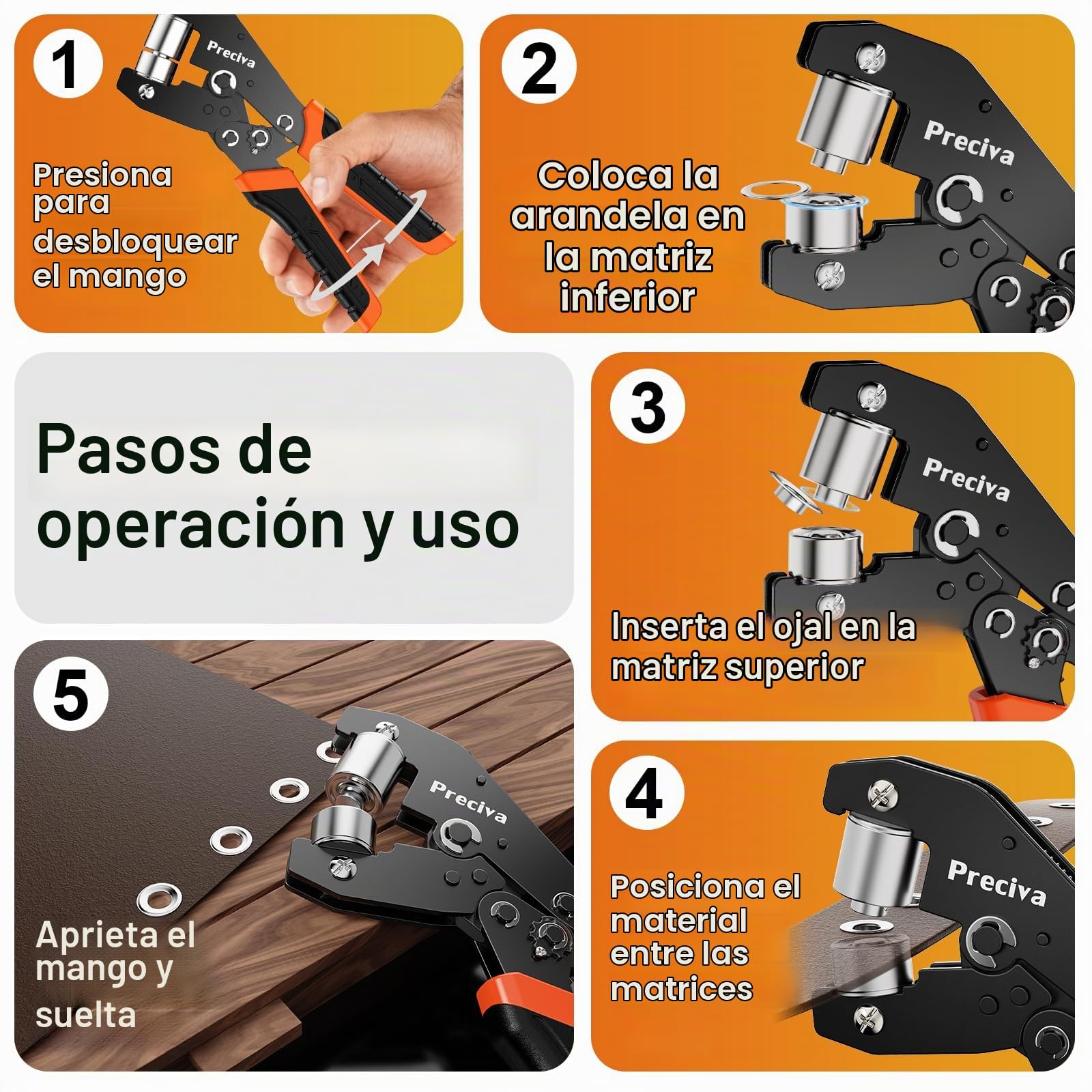 1

Preciva

Presiona para desbloquear el mango

2

Preciva

Coloca la arandela en la matriz inferior

Pasos de operación y uso

3

Preciva

Inserta el ojal en la matriz superior

5

Preciva

Aprieta el mango y suelta

4

Preciva

Posiciona el material entre las matrices