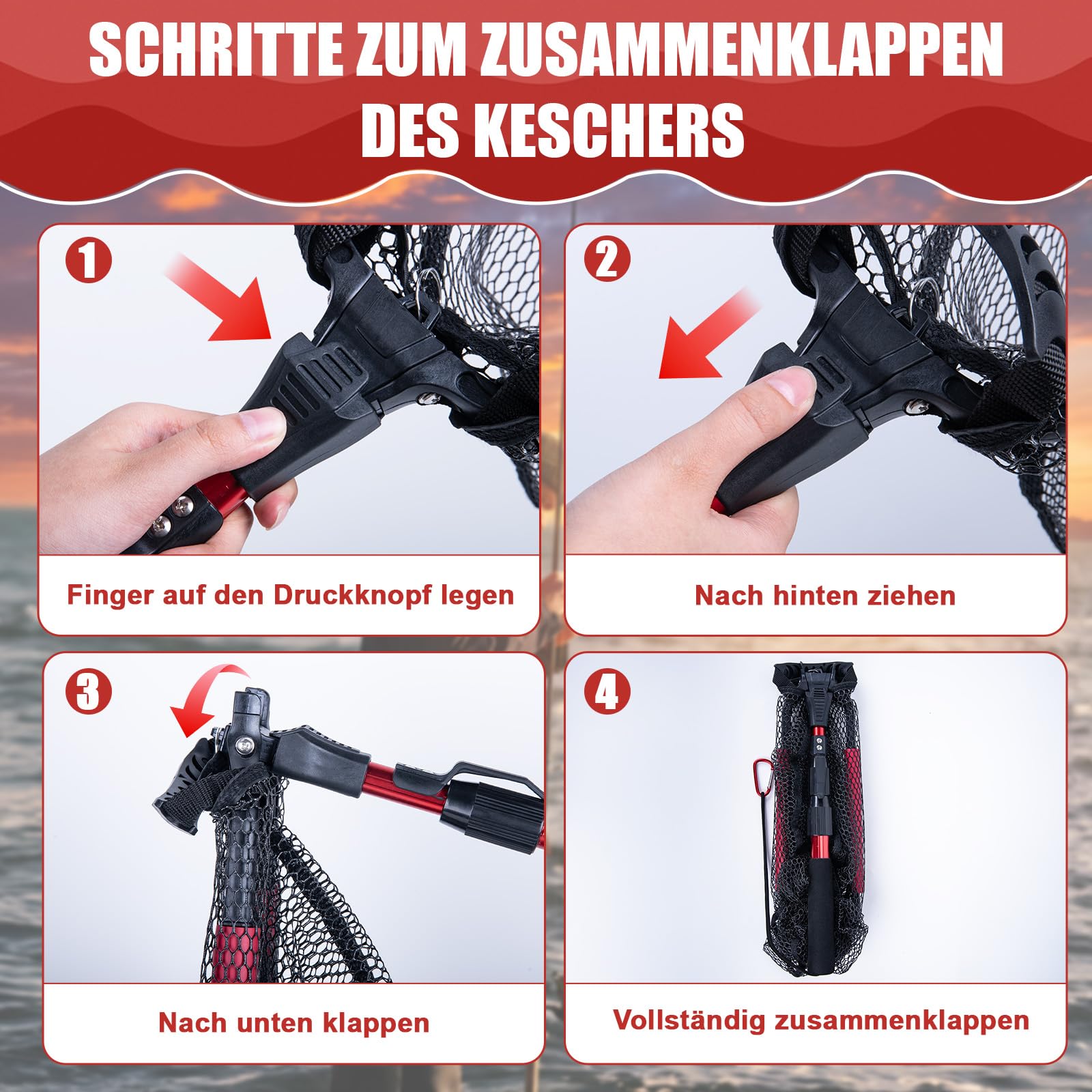 SCHRITTE ZUM ZUSAMMENKLAPPEN DES KESCHERS

1

Finger auf den Druckknopf legen

2

Nach hinten ziehen

3

Nach unten klappen

4

Vollständig zusammenklappen