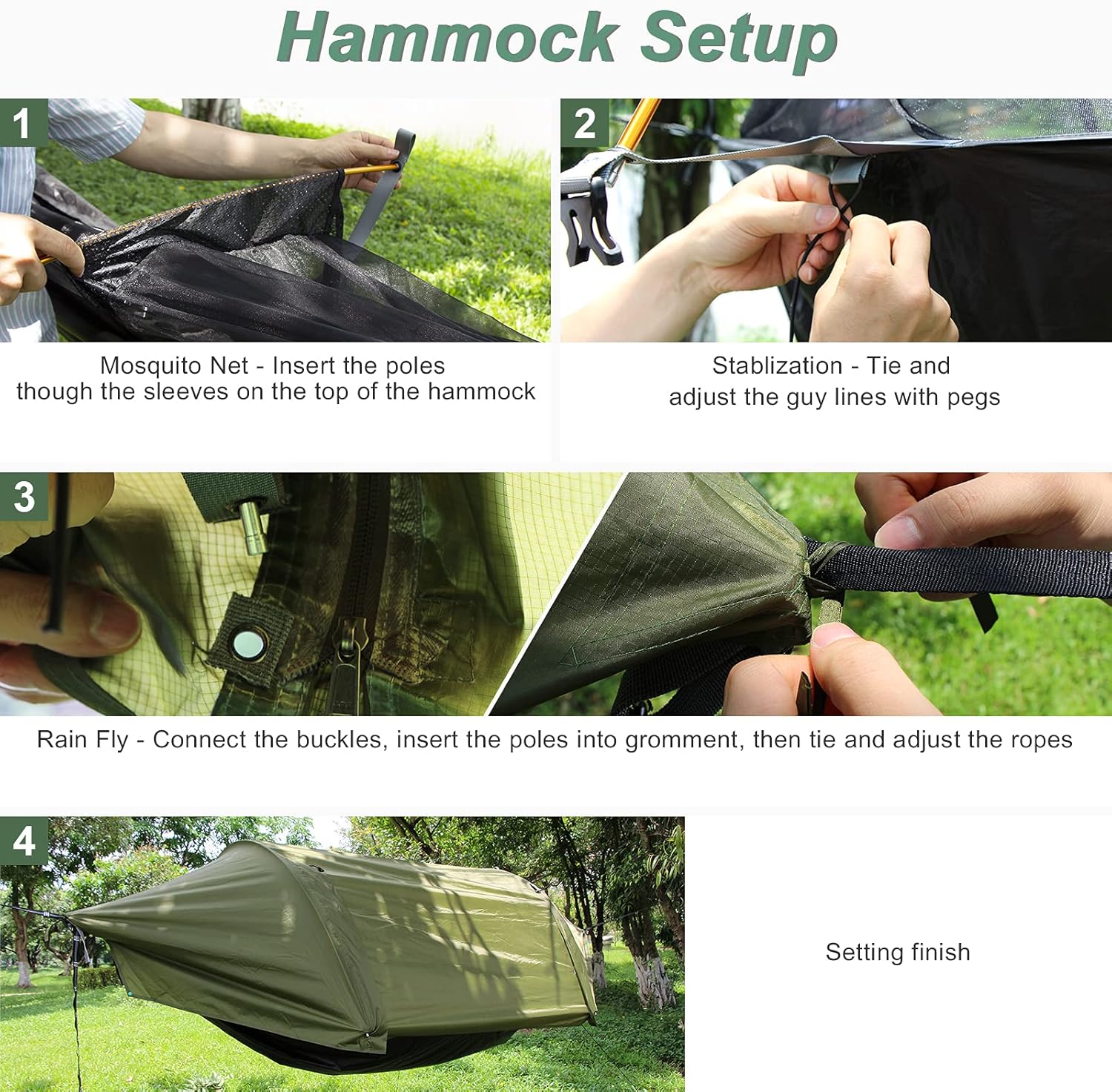 Hammock Setup

1

Mosquito Net - Insert the poles though the sleeves on the top of the hammock

2

Stablization - Tie and adjust the guy lines with pegs

3

Rain Fly - Connect the buckles, insert the poles into gromment, then tie and adjust the ropes

4

Setting finish