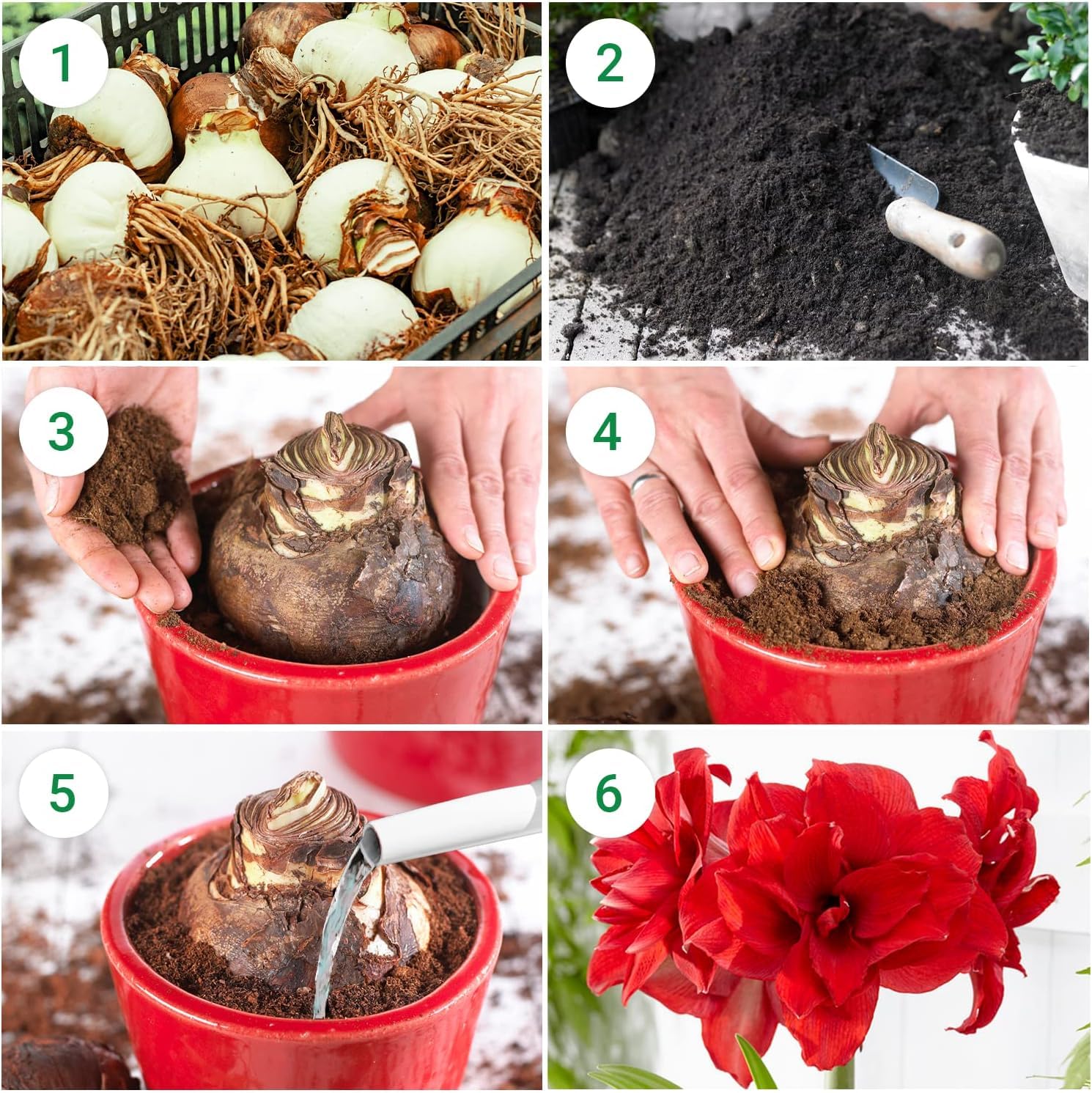 1

2

3

4

5

6