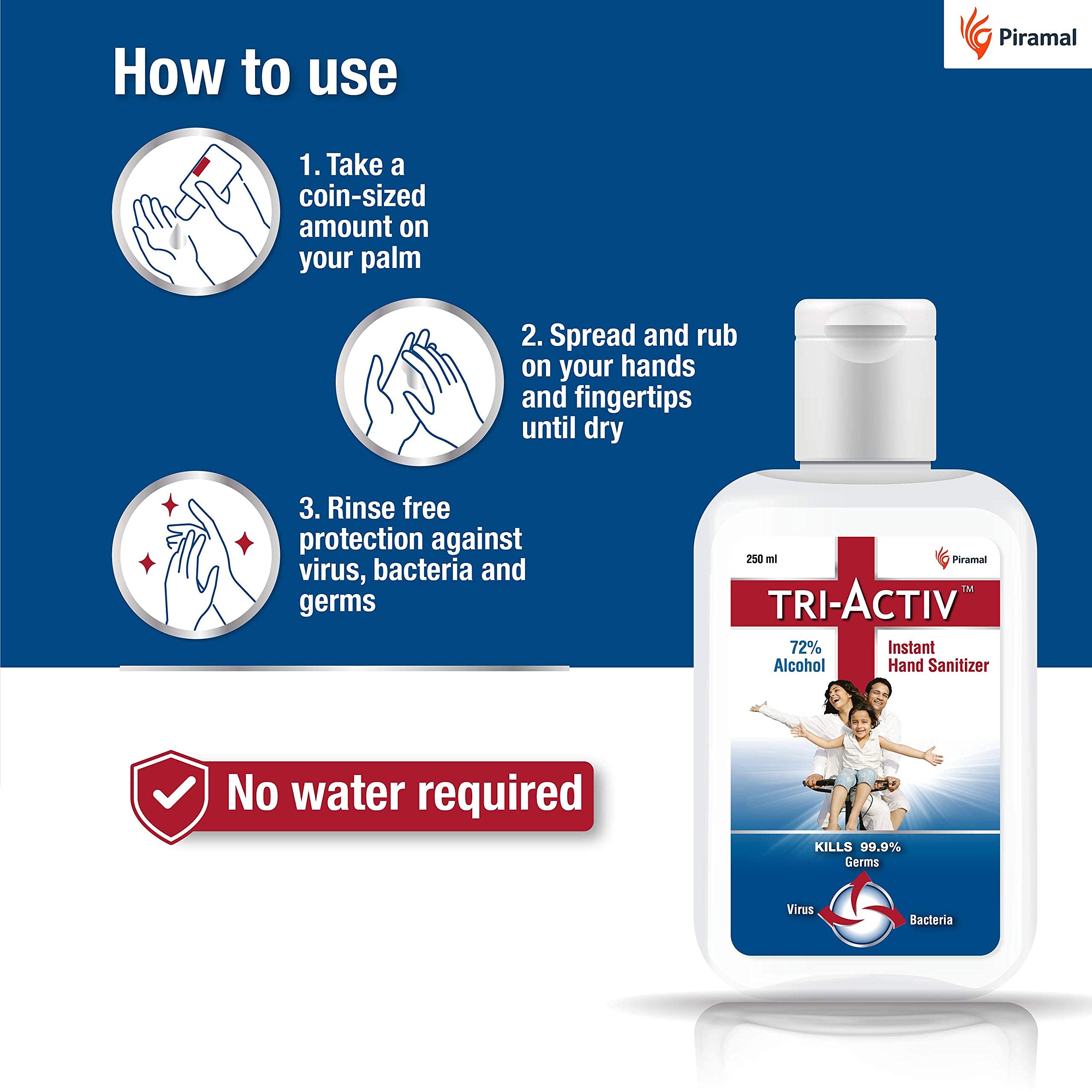 Piramal

How to use

1. Take a coin-sized amount on your palm

2. Spread and rub on your hands and fingertips until dry

3. Rinse free protection against virus, bacteria and germs

No water required

250 ml

Piramal

TRI-ACTIV™

72% Alcohol

Instant Hand Sanitizer

KILLS 99.9% Germs

Virus

Bacteria