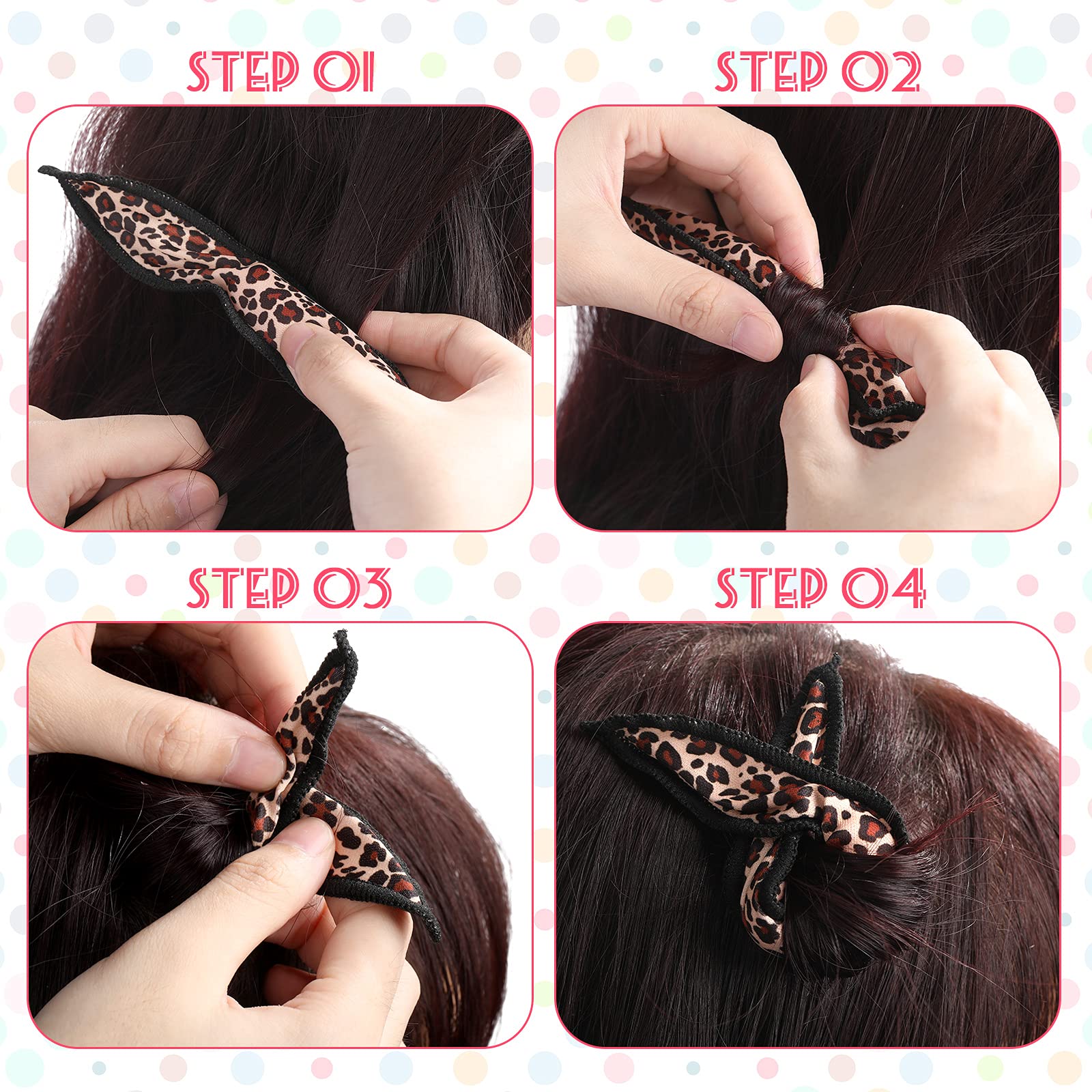 STEP 01

STEP 02

STEP 03

STEP 04