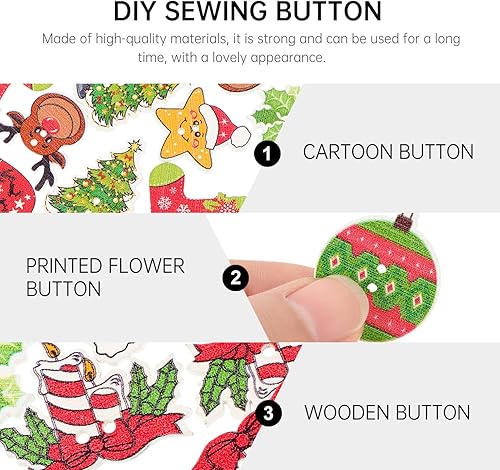 DIY SEWING BUTTON

Made of high-quality materials, it is strong and can be used for a long time, with a lovely appearance.

1 CARTOON BUTTON

PRINTED FLOWER BUTTON 2

3 WOODEN BUTTON