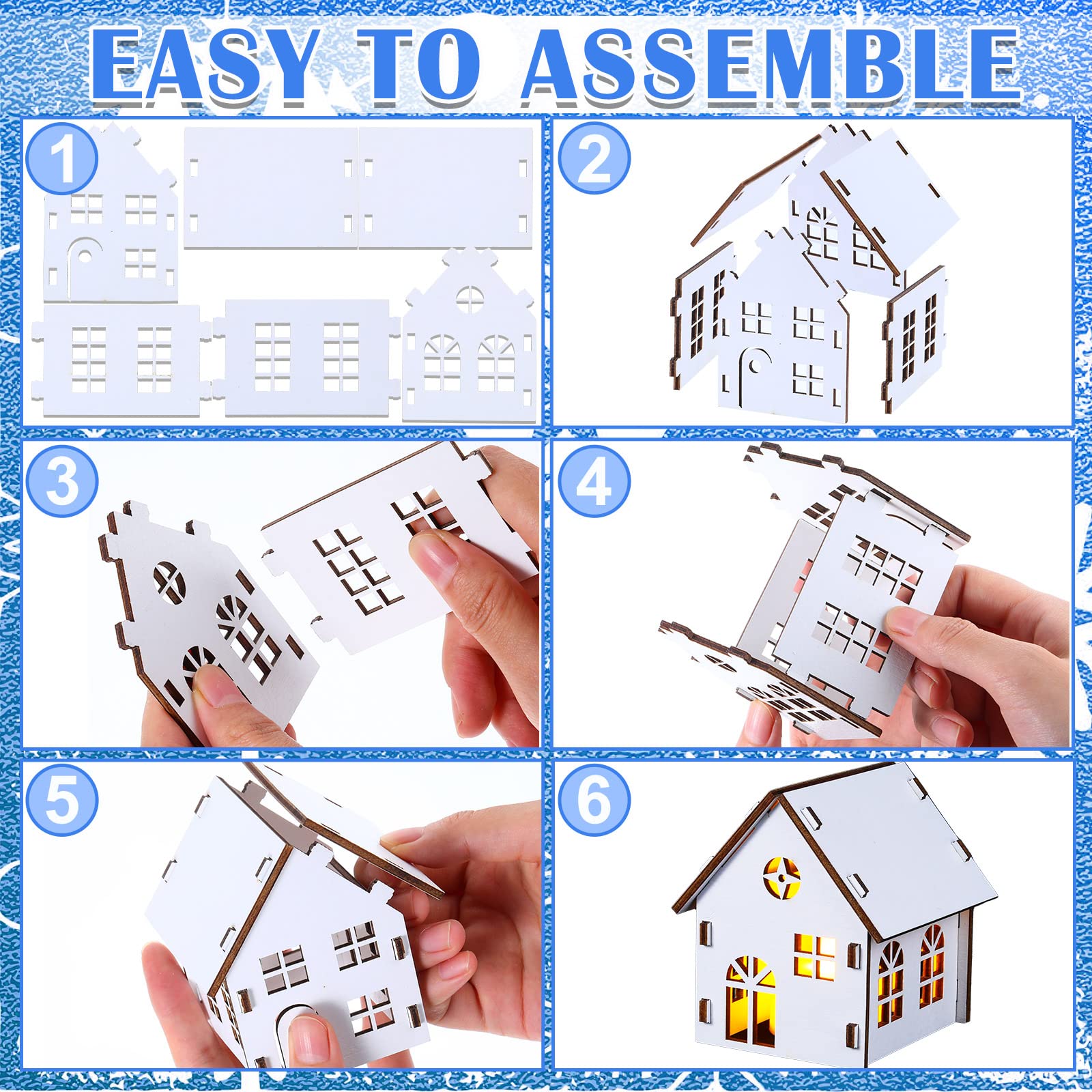 EASY TO ASSEMBLE

1

2

3

4

5

6