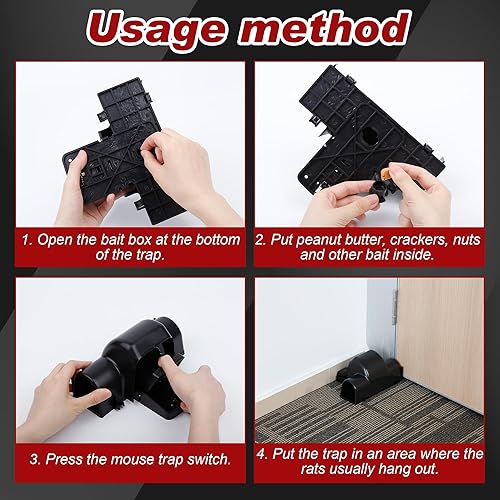 Usage method

1. Open the bait box at the bottom of the trap.

2. Put peanut butter, crackers, nuts and other bait inside.

3. Press the mouse trap switch.

4. Put the trap in an area where the rats usually hang out.