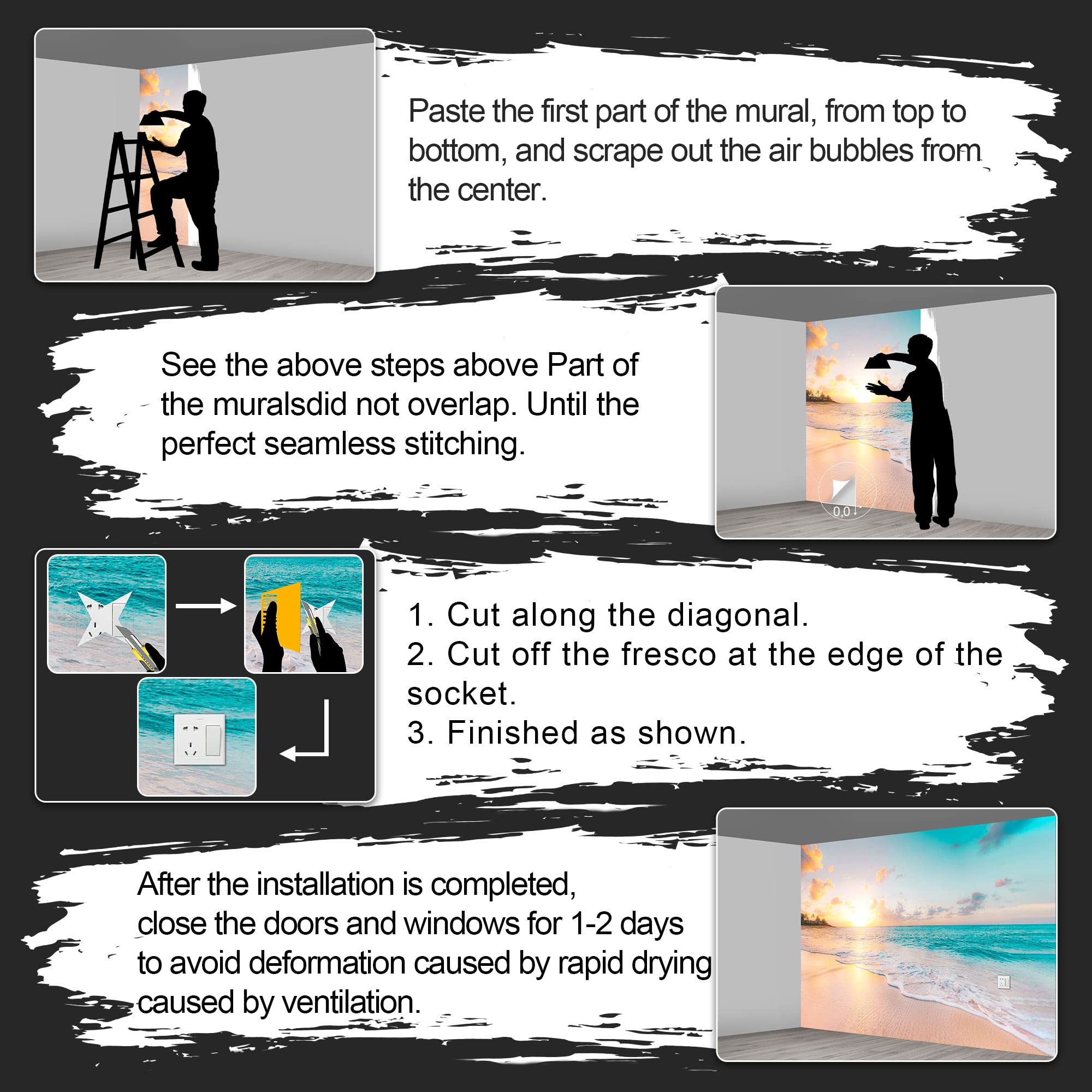 Paste the first part of the mural, from top to bottom, and scrape out the air bubbles from the center.

See the above steps above Part of the muralsdid not overlap. Until the perfect seamless stitching.

0,0

1. Cut along the diagonal.
2. Cut off the fresco at the edge of the socket.
3. Finished as shown.

After the installation is completed, close the doors and windows for 1-2 days to avoid deformation caused by rapid drying caused by ventilation.