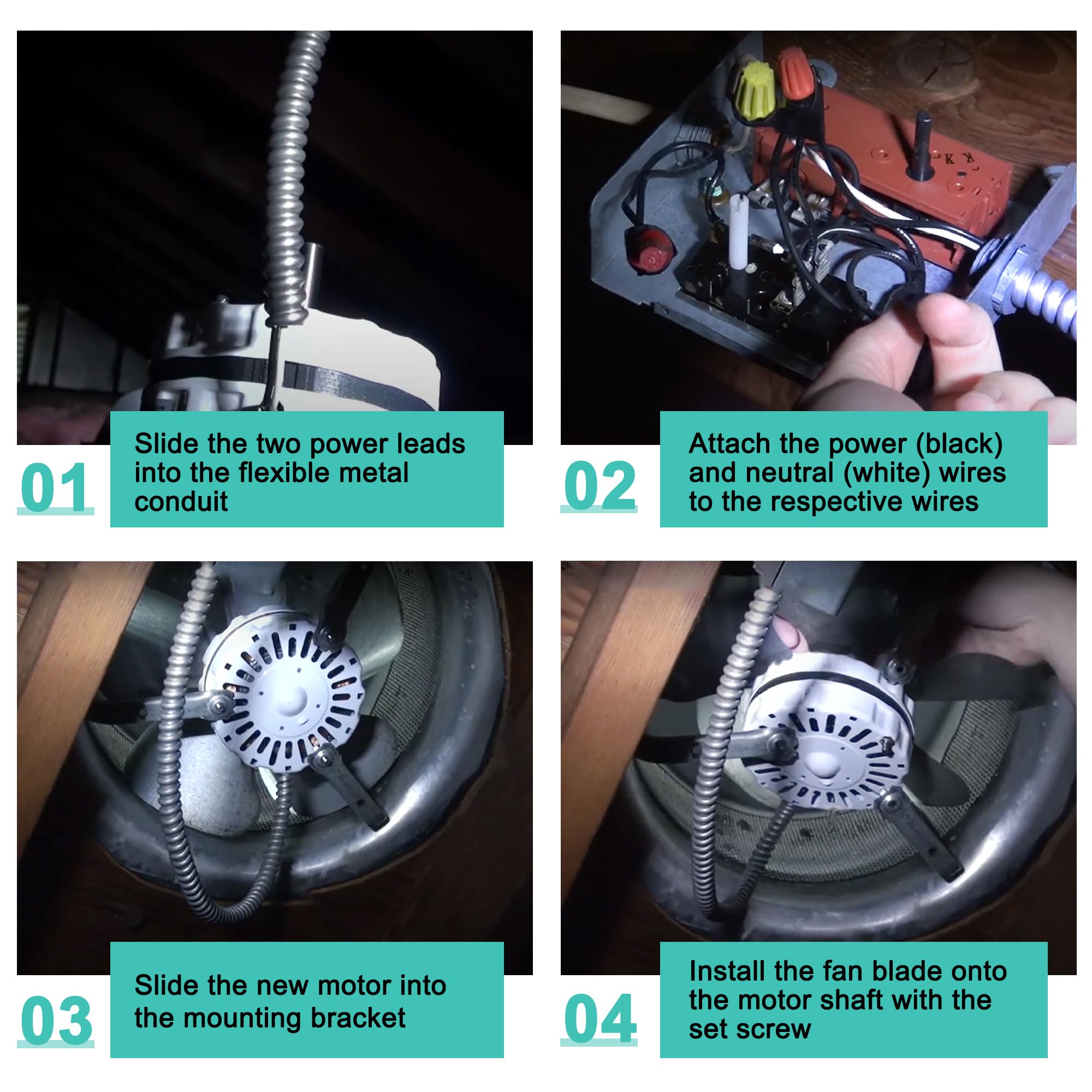 01

Slide the two power leads into the flexible metal conduit

02

Attach the power (black) and neutral (white) wires to the respective wires

03

Slide the new motor into the mounting bracket

04

Install the fan blade onto the motor shaft with the set screw