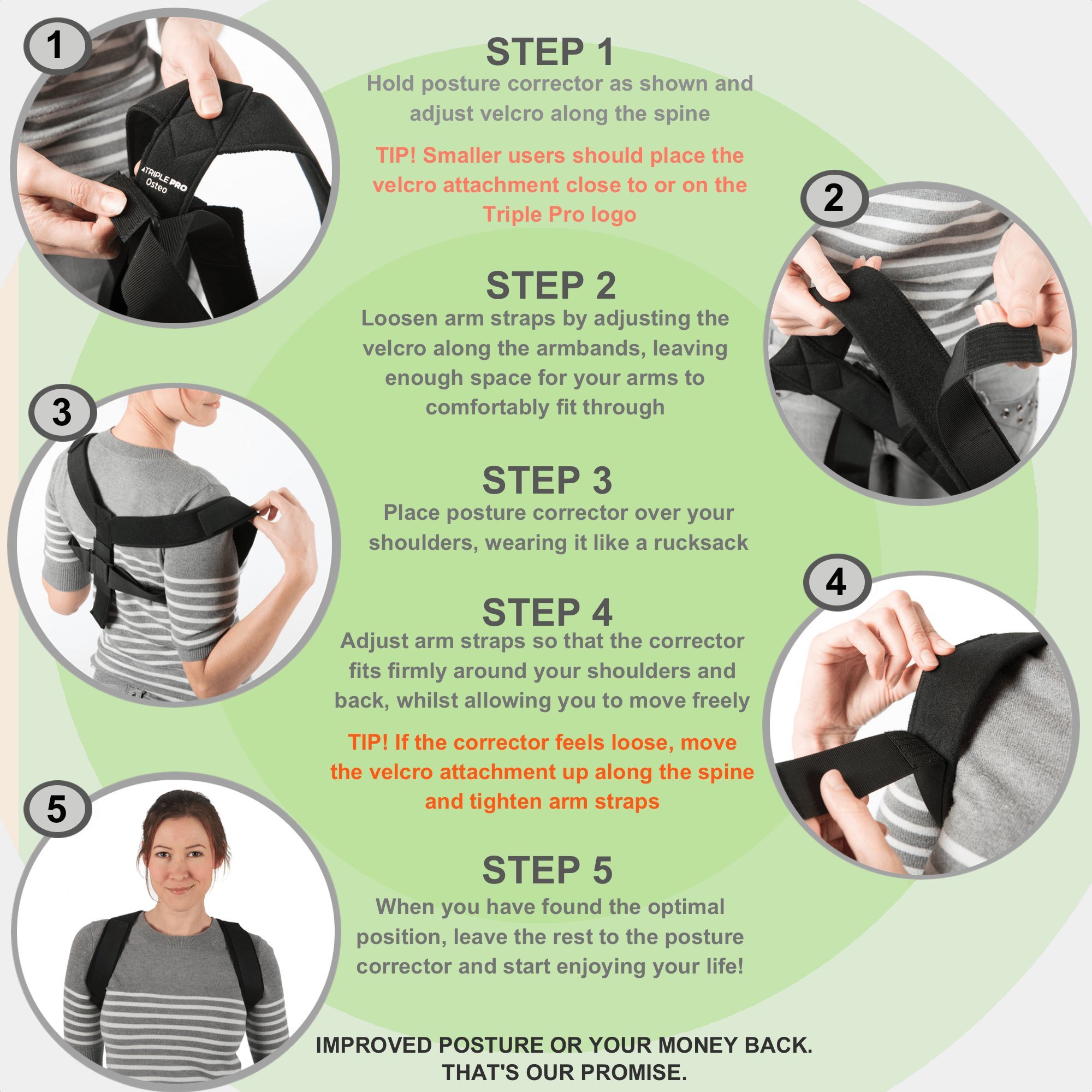 1

TRIPLE PRO Osteo

STEP 1
Hold posture corrector as shown and adjust velcro along the spine

TIP! Smaller users should place the velcro attachment close to or on the Triple Pro logo

2

STEP 2
Loosen arm straps by adjusting the velcro along the armbands, leaving enough space for your arms to comfortably fit through

3

STEP 3
Place posture corrector over your shoulders, wearing it like a rucksack

4

STEP 4
Adjust arm straps so that the corrector fits firmly around your shoulders and back, whilst allowing you to move freely

TIP! If the corrector feels loose, move the velcro attachment up along the spine and tighten arm straps

5

STEP 5
When you have found the optimal position, leave the rest to the posture corrector and start enjoying your life!

IMPROVED POSTURE OR YOUR MONEY BACK.
THAT'S OUR PROMISE.