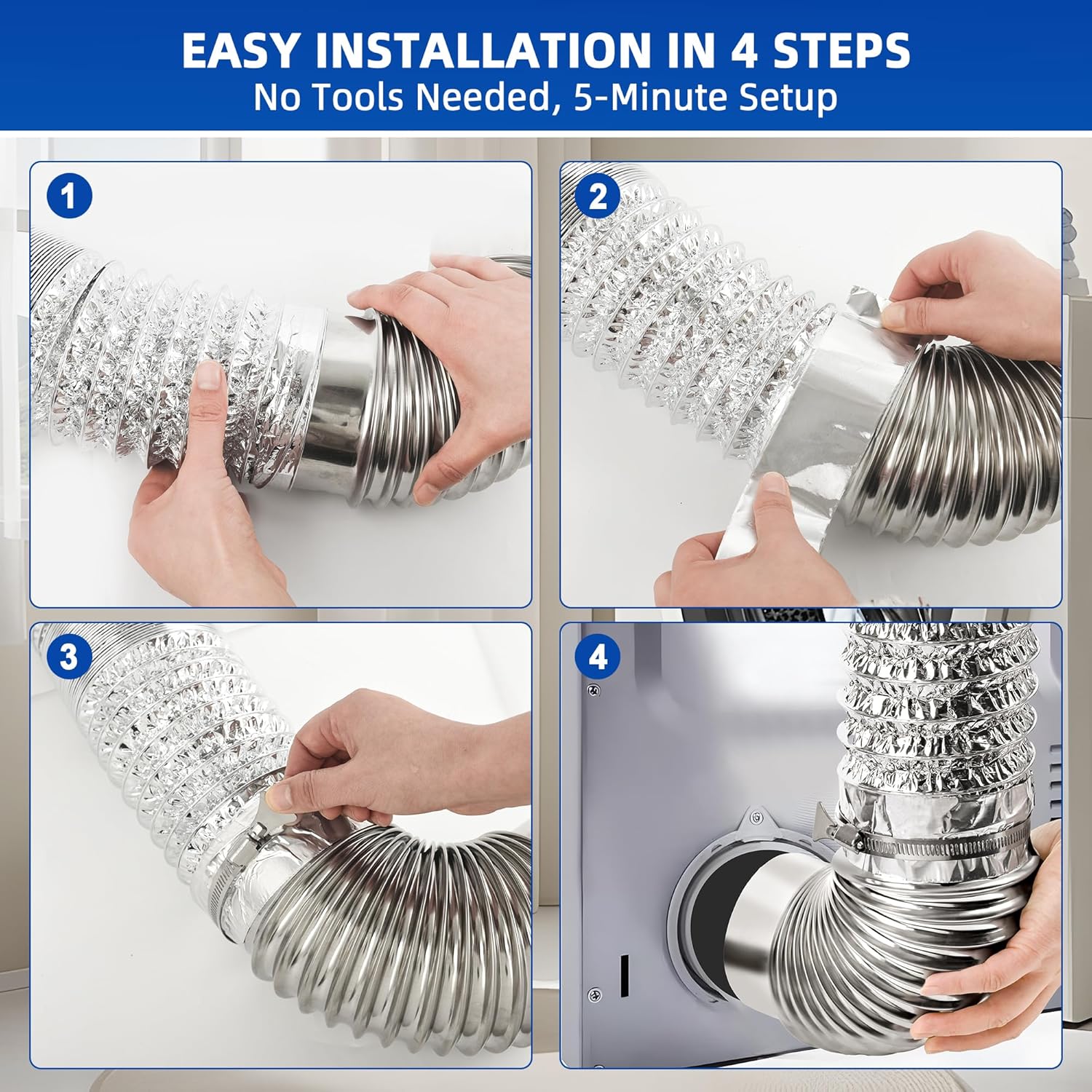 EASY INSTALLATION IN 4 STEPS
No Tools Needed, 5-Minute Setup

1

2

3

4