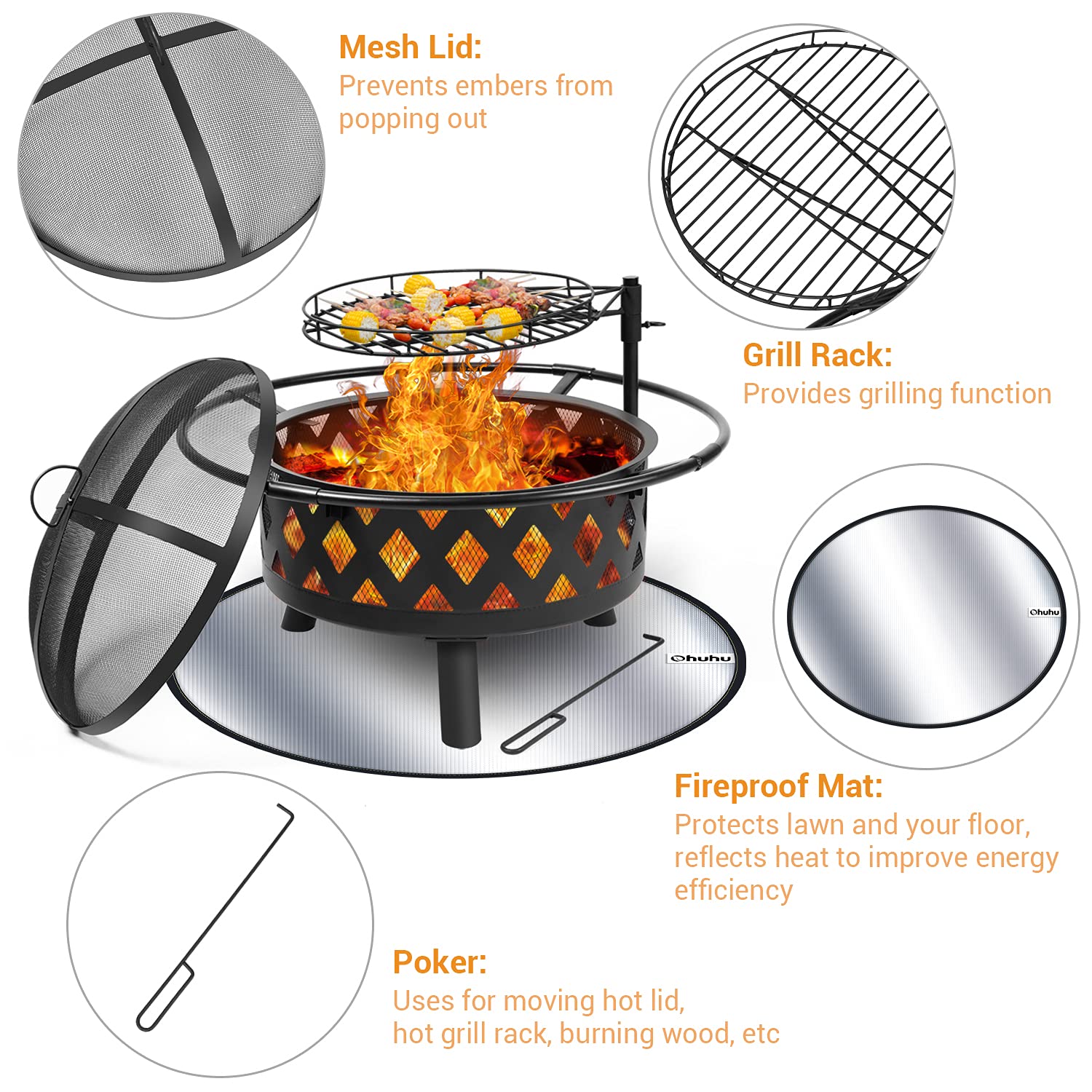 Mesh Lid:
Prevents embers from popping out

Grill Rack:
Provides grilling function

Ohuhu

Ohuhu

Fireproof Mat:
Protects lawn and your floor, reflects heat to improve energy efficiency

Poker:
Uses for moving hot lid, hot grill rack, burning wood, etc