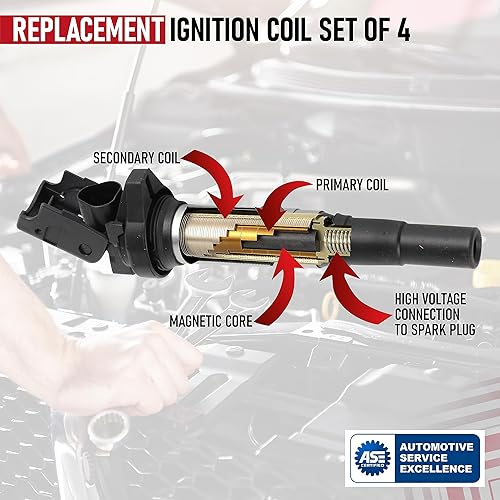 REPLACEMENT IGNITION COIL SET OF 4

SECONDARY COIL

PRIMARY COIL

MAGNETIC CORE

HIGH VOLTAGE CONNECTION TO SPARK PLUG

ASE CERTIFIED

AUTOMOTIVE SERVICE EXCELLENCE