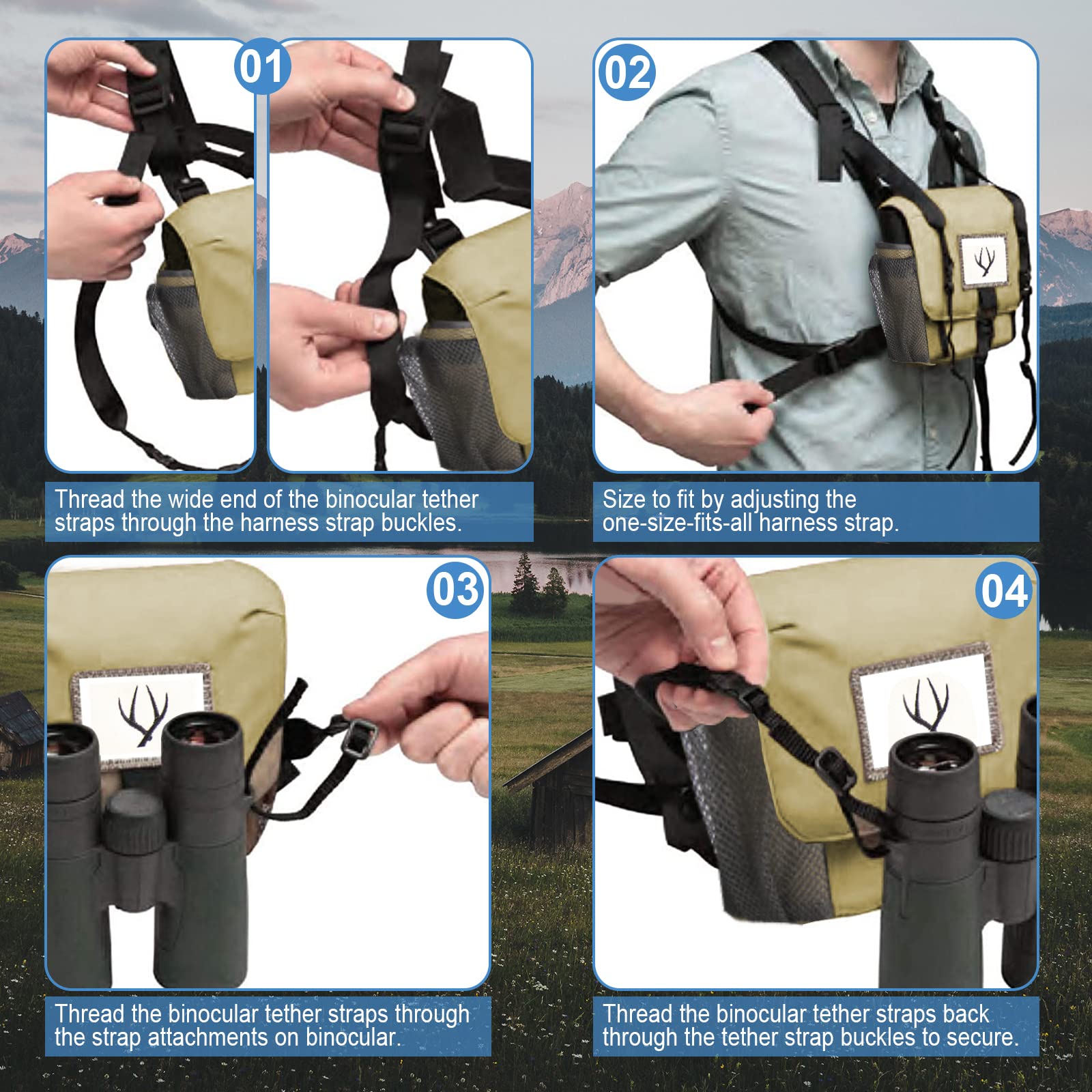 01

Thread the wide end of the binocular tether straps through the harness strap buckles.

02

Size to fit by adjusting the one-size-fits-all harness strap.

03

Thread the binocular tether straps through the strap attachments on binocular.

04

Thread the binocular tether straps back through the tether strap buckles to secure.