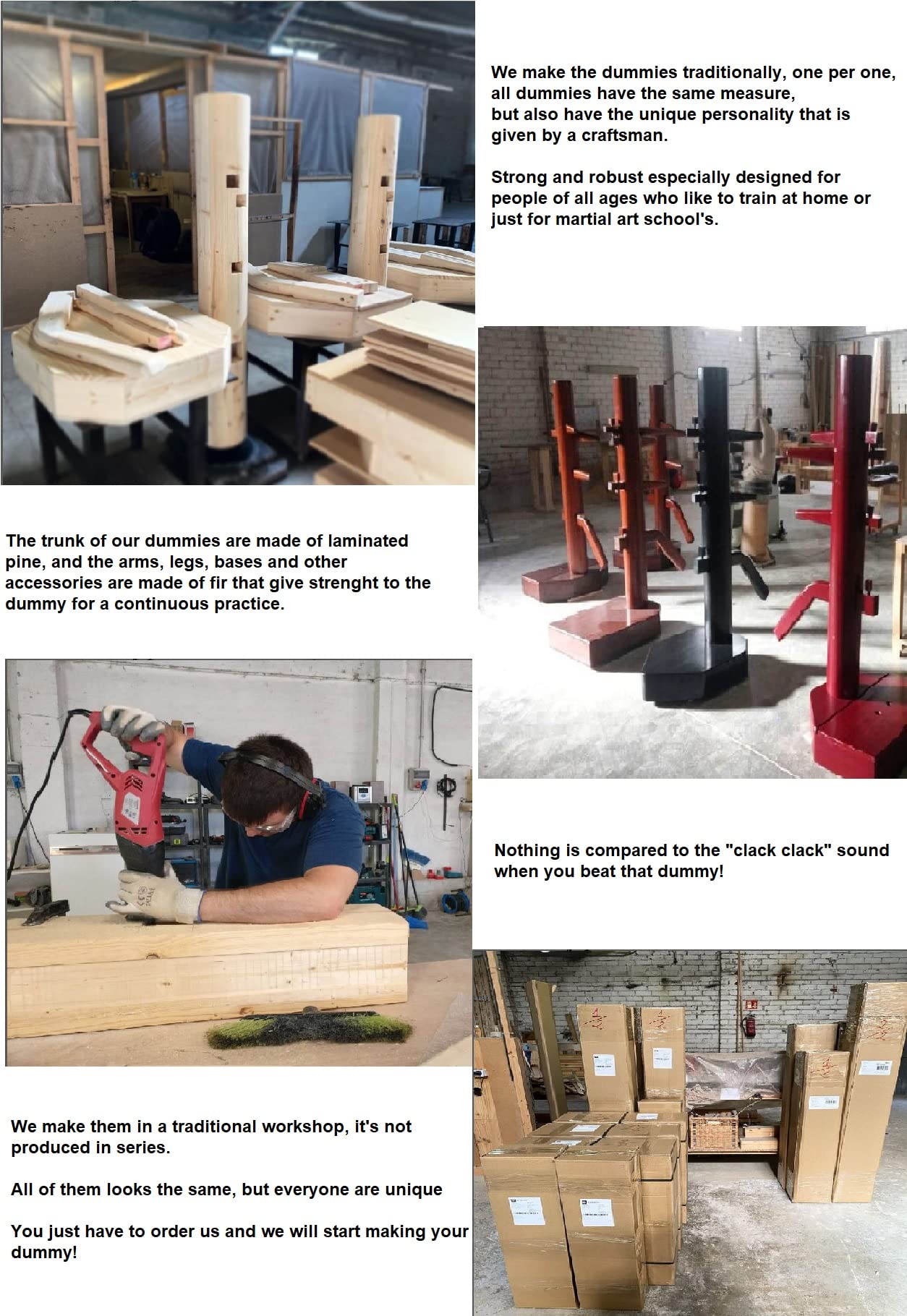 We make the dummies traditionally, one per one, all dummies have the same measure, but also have the unique personality that is given by a craftsman.

Strong and robust especially designed for people of all ages who like to train at home or just for martial art school's.

The trunk of our dummies are made of laminated pine, and the arms, legs, bases and other accessories are made of fir that give strenght to the dummy for a continuous practice.

Nothing is compared to the "clack clack" sound when you beat that dummy!

We make them in a traditional workshop, it's not produced in series.

All of them looks the same, but everyone are unique

You just have to order us and we will start making your dummy!