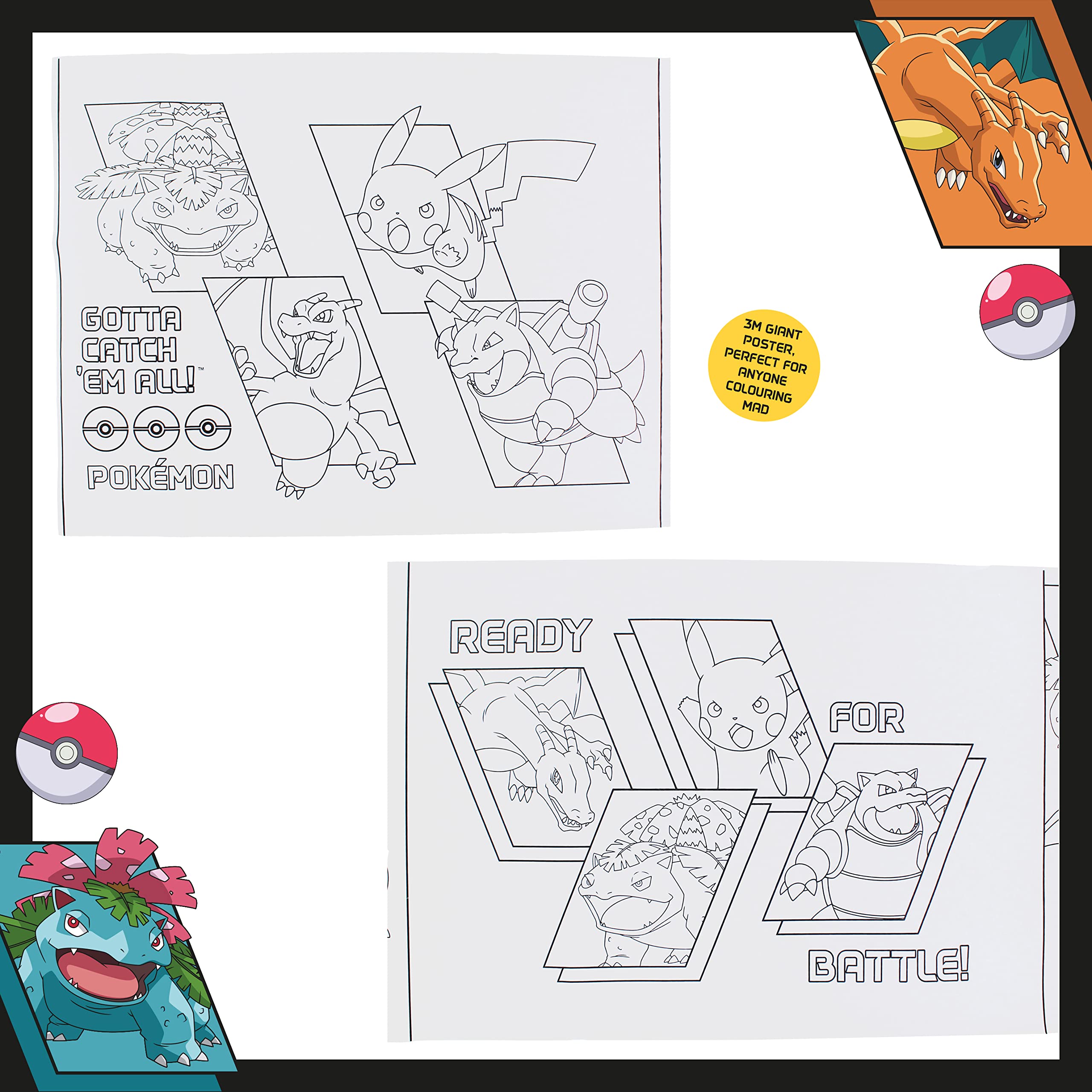 GOTTA CATCH 'EM ALL!™

POKÉMON

3M GIANT POSTER, PERFECT FOR ANYONE COLOURING MAD

READY

FOR

BATTLE!