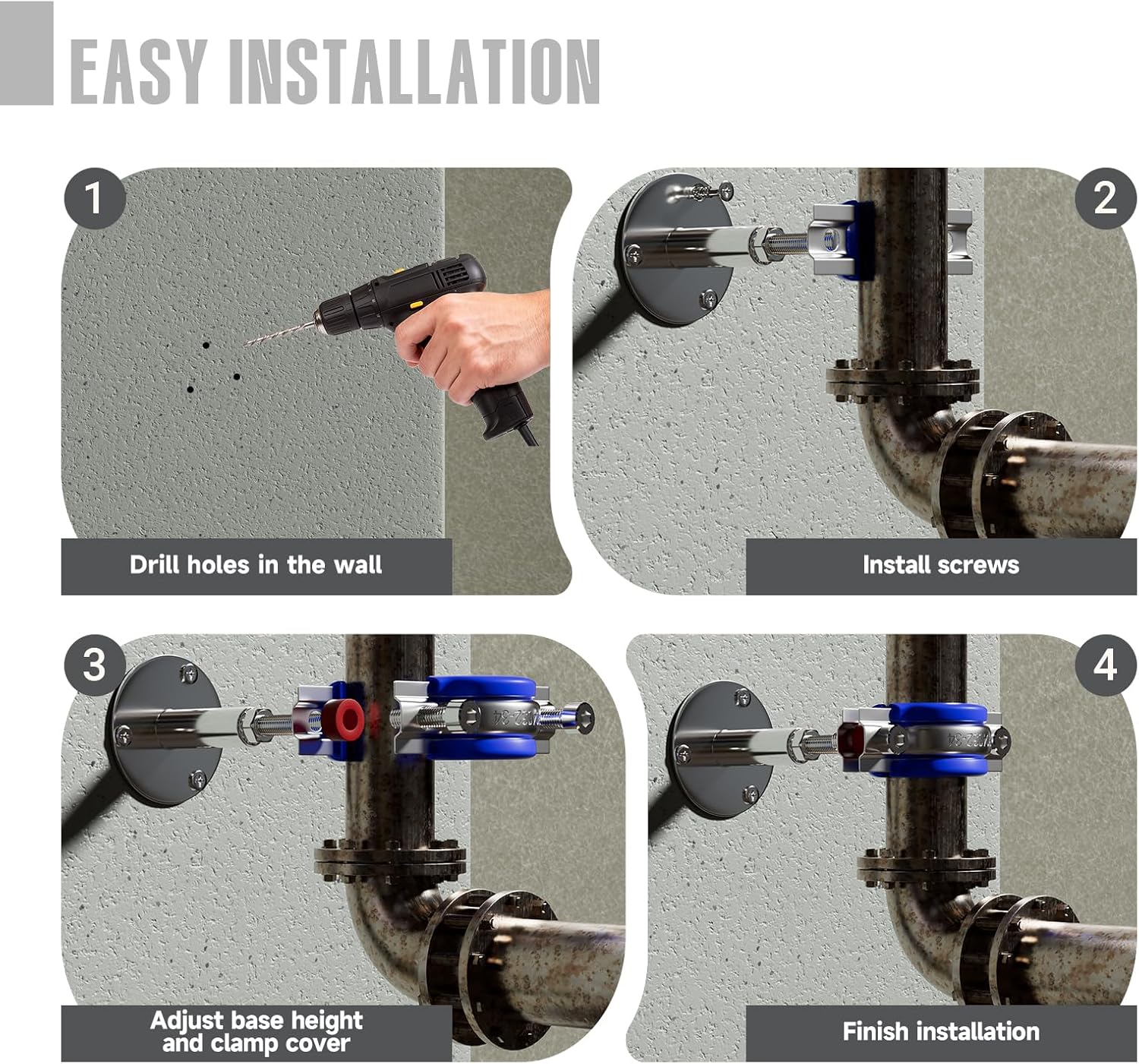 EASY INSTALLATION

1

Drill holes in the wall

2

Install screws

3

Adjust base height and clamp cover

4

Finish installation