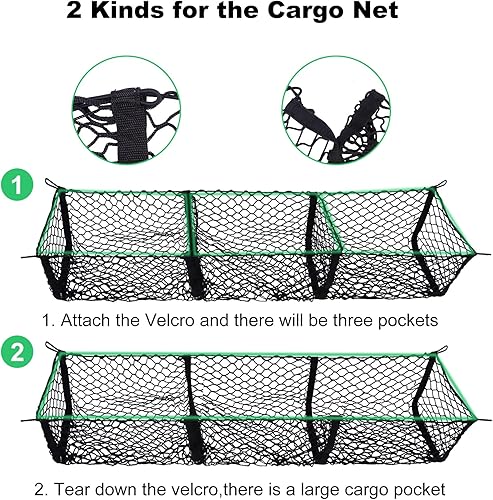 2 Kinds for the Cargo Net

1

1. Attach the Velcro and there will be three pockets

2

2. Tear down the velcro,there is a large cargo pocket