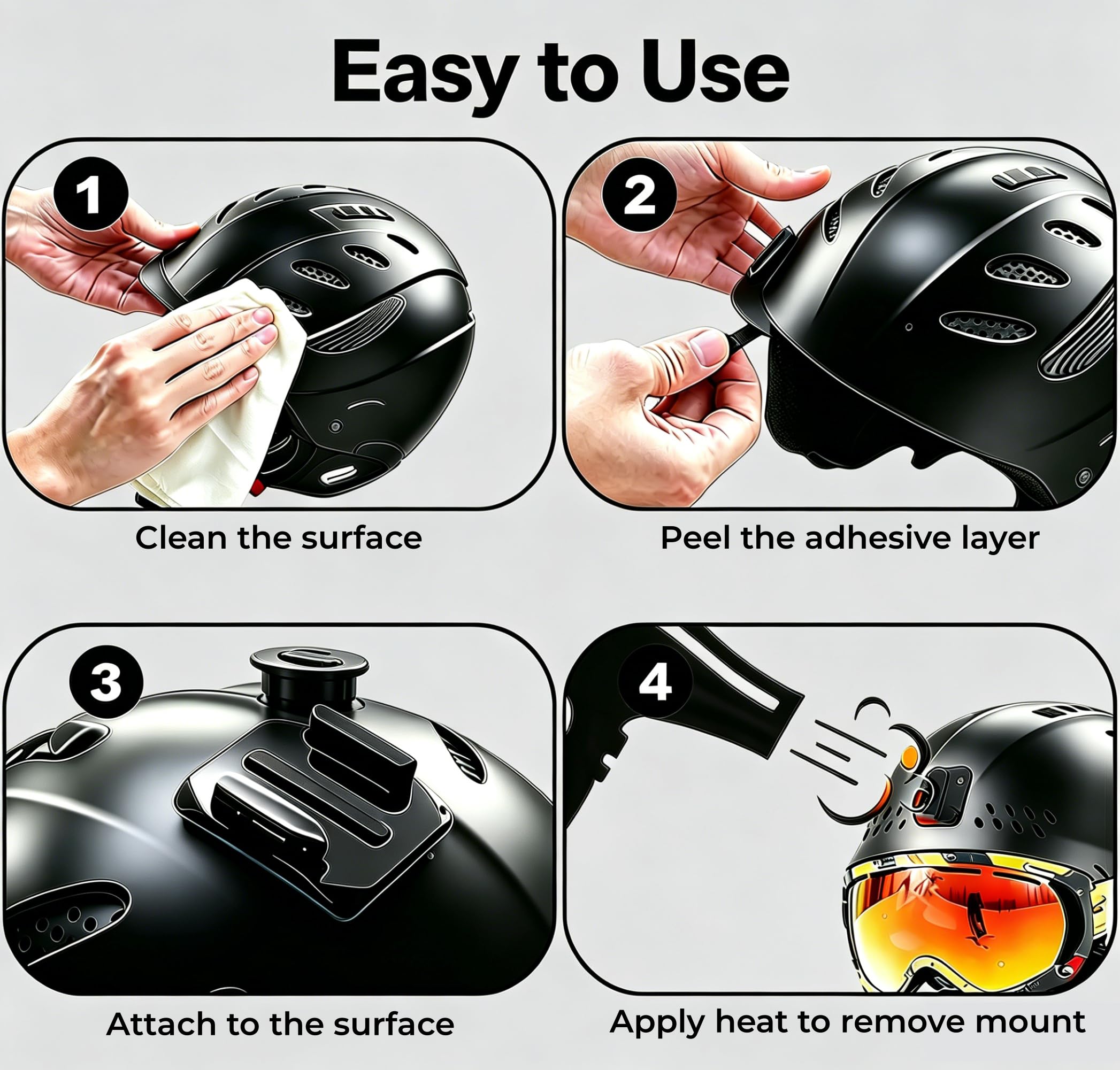 Easy to Use

1

Clean the surface

2

Peel the adhesive layer

3

Attach to the surface

4

Apply heat to remove mount