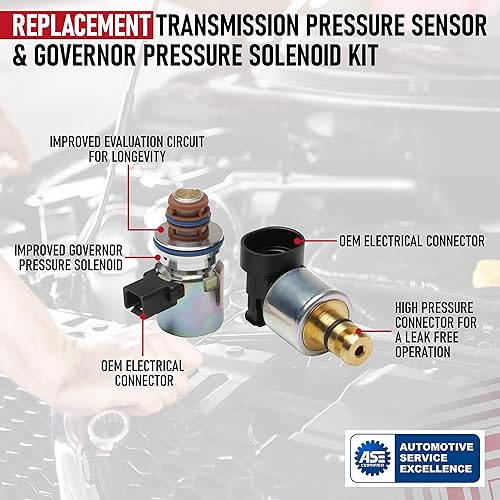 REPLACEMENT TRANSMISSION PRESSURE SENSOR & GOVERNOR PRESSURE SOLENOID KIT

IMPROVED EVALUATION CIRCUIT FOR LONGEVITY

IMPROVED GOVERNOR PRESSURE SOLENOID

OEM ELECTRICAL CONNECTOR

OEM ELECTRICAL CONNECTOR

HIGH PRESSURE CONNECTOR FOR A LEAK FREE OPERATION

ASE CERTIFIED

AUTOMOTIVE SERVICE EXCELLENCE