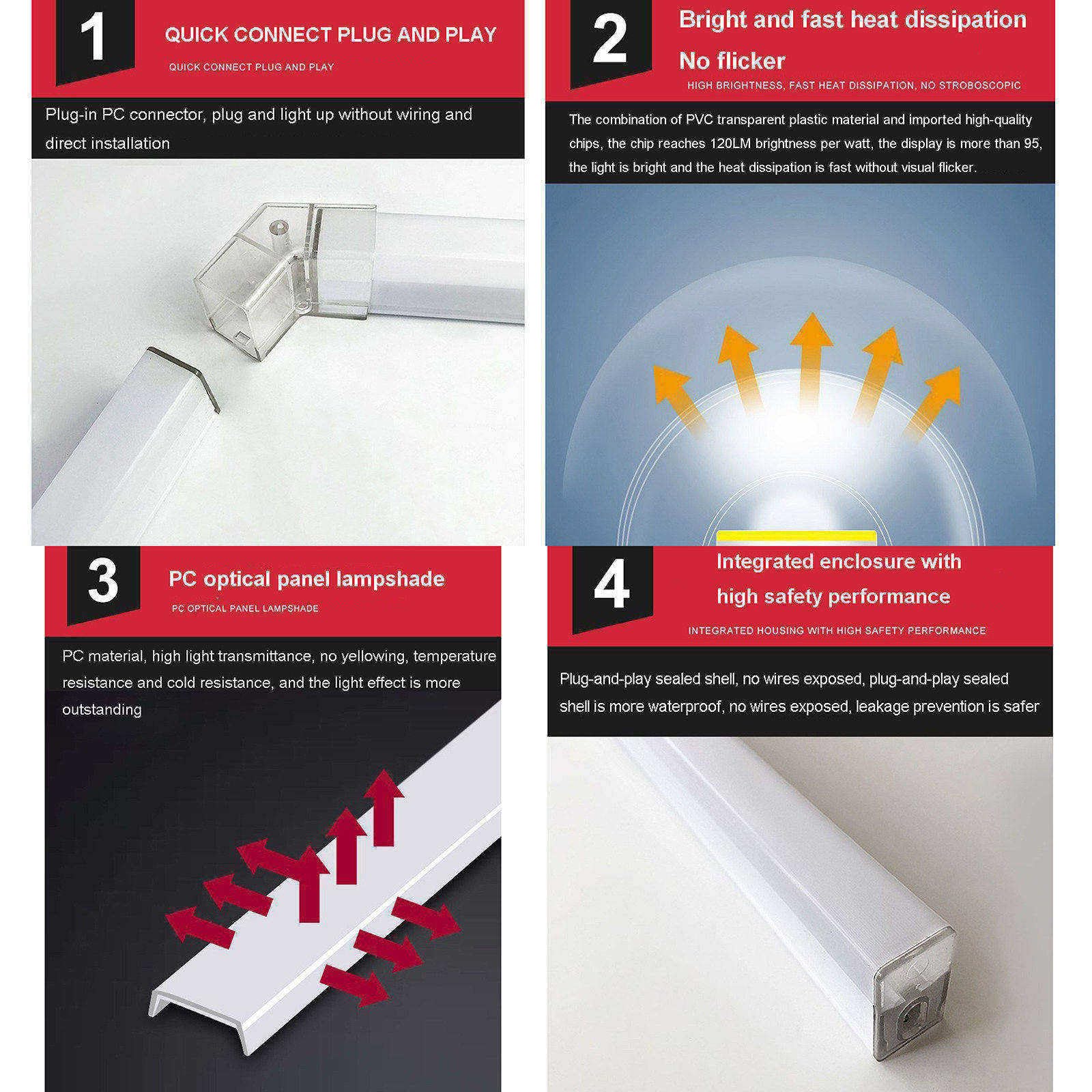 1

QUICK CONNECT PLUG AND PLAY

QUICK CONNECT PLUG AND PLAY

Plug-in PC connector, plug and light up without wiring and direct installation

2

Bright and fast heat dissipation No flicker

HIGH BRIGHTNESS, FAST HEAT DISSIPATION, NO STROBOSCOPIC

The combination of PVC transparent plastic material and imported high-quality chips, the chip reaches 120LM brightness per watt, the display is more than 95, the light is bright and the heat dissipation is fast without visual flicker.

3

PC optical panel lampshade

PC OPTICAL PANEL LAMPSHADE

PC material, high light transmittance, no yellowing, temperature resistance and cold resistance, and the light effect is more outstanding

4

Integrated enclosure with high safety performance

INTEGRATED HOUSING WITH HIGH SAFETY PERFORMANCE

Plug-and-play sealed shell, no wires exposed, plug-and-play sealed shell is more waterproof, no wires exposed, leakage prevention is safer