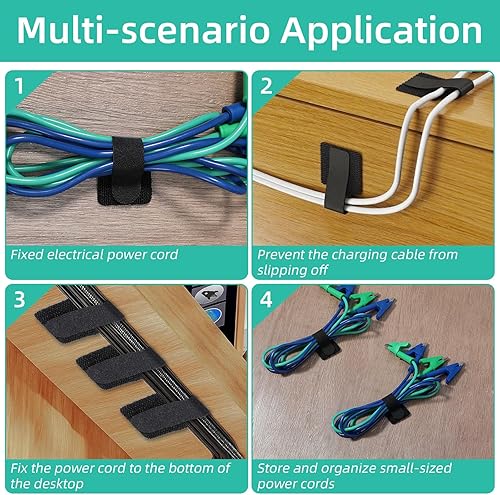 Multi-scenario Application

1

Fixed electrical power cord

2

Prevent the charging cable from slipping off

3

Fix the power cord to the bottom of the desktop

4

Store and organize small-sized power cords