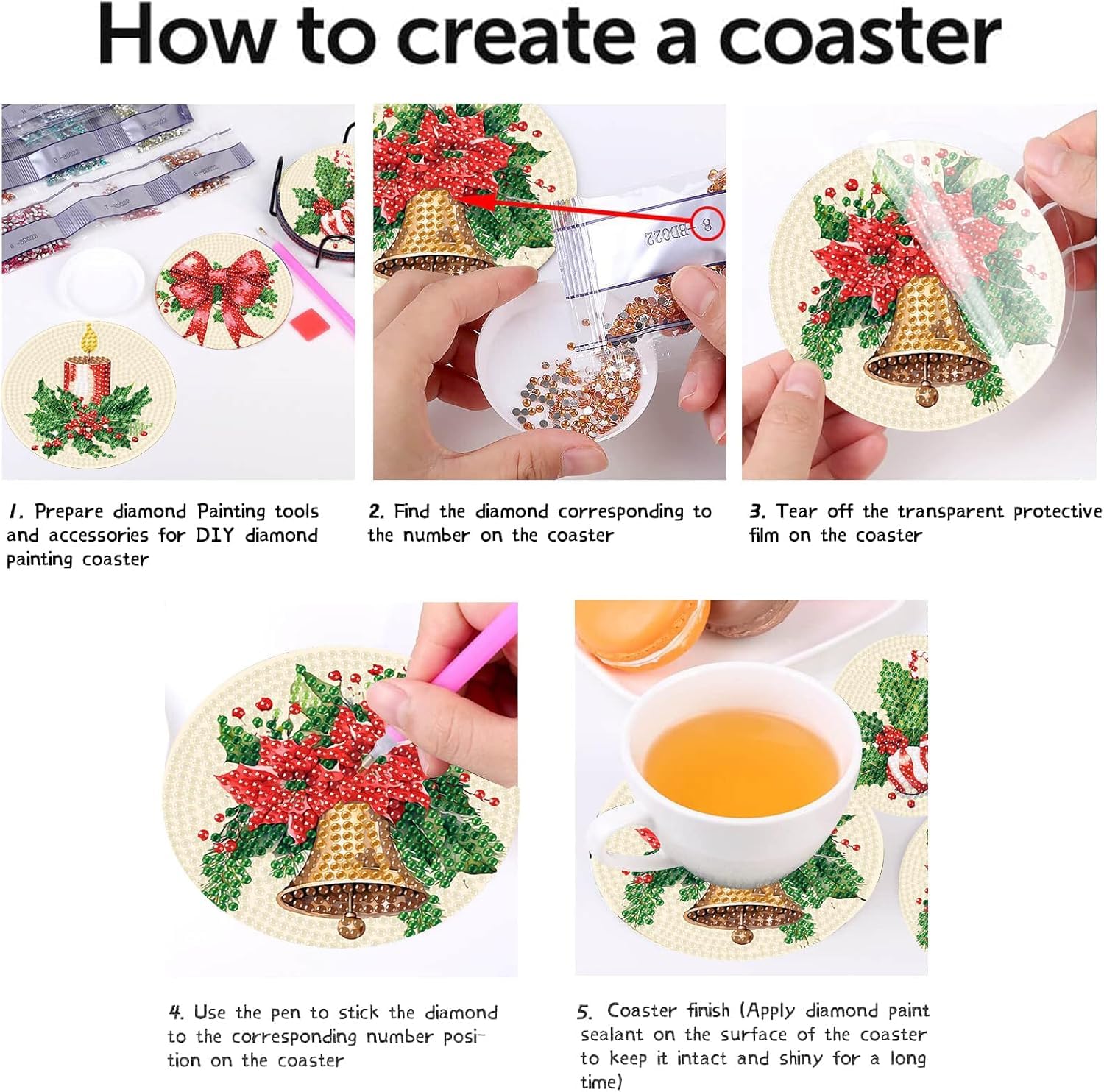 How to create a coaster

8 -BD022

1. Prepare diamond Painting tools and accessories for DIY diamond painting coaster

2. Find the diamond corresponding to the number on the coaster

3. Tear off the transparent protective film on the coaster

4. Use the pen to stick the diamond to the corresponding number position on the coaster

5. Coaster finish (Apply diamond paint sealant on the surface of the coaster to keep it intact and shiny for a long time)