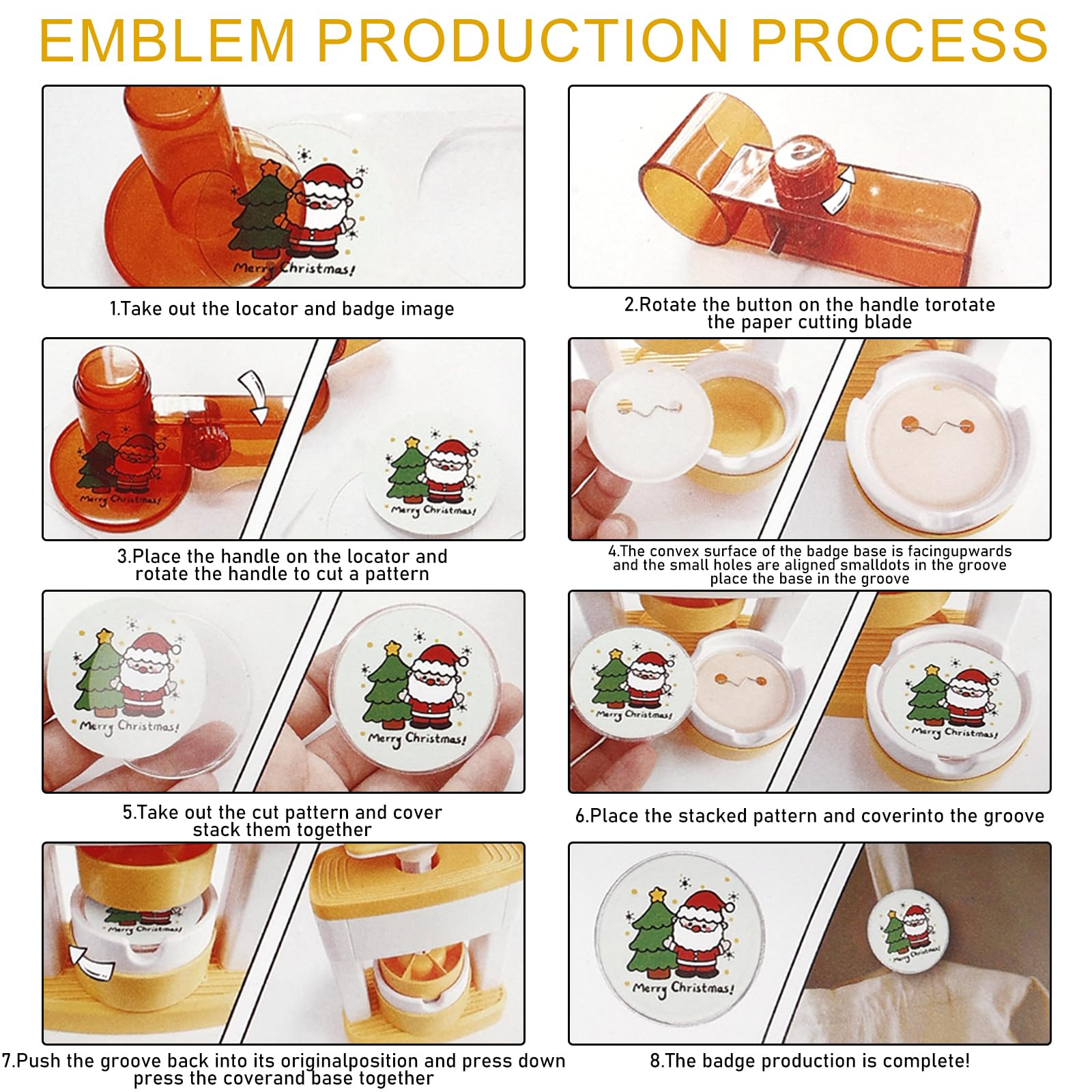 EMBLEM PRODUCTION PROCESS

Merry Christmas!

1.Take out the locator and badge image

2.Rotate the button on the handle torotate the paper cutting blade

Merry Christmas!

Merry Christmas!

3.Place the handle on the locator and rotate the handle to cut a pattern

4.The convex surface of the badge base is facingupwards and the small holes are aligned smalldots in the groove place the base in the groove

Merry Christmas!

Merry Christmas!

5.Take out the cut pattern and cover stack them together

Merry Christmas!

Merry Christmas!

6.Place the stacked pattern and coverinto the groove

Merry Christmas!

7.Push the groove back into its originalposition and press down press the coverand base together

Merry Christmas!

Merry Christmas!

8.The badge production is complete!