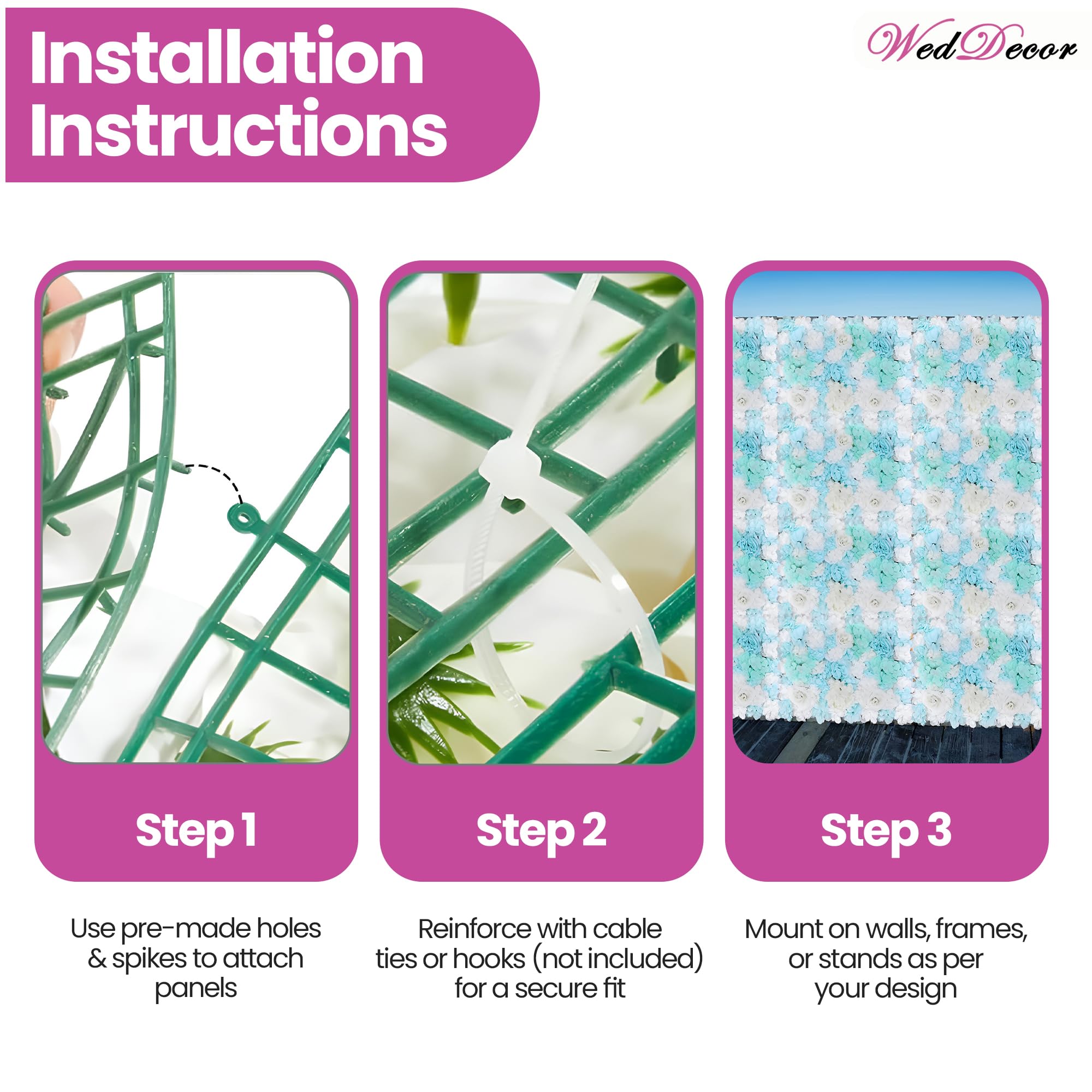 Installation Instructions

WedDecor

Step 1

Use pre-made holes & spikes to attach panels

Step 2

Reinforce with cable ties or hooks (not included) for a secure fit

Step 3

Mount on walls, frames, or stands as per your design