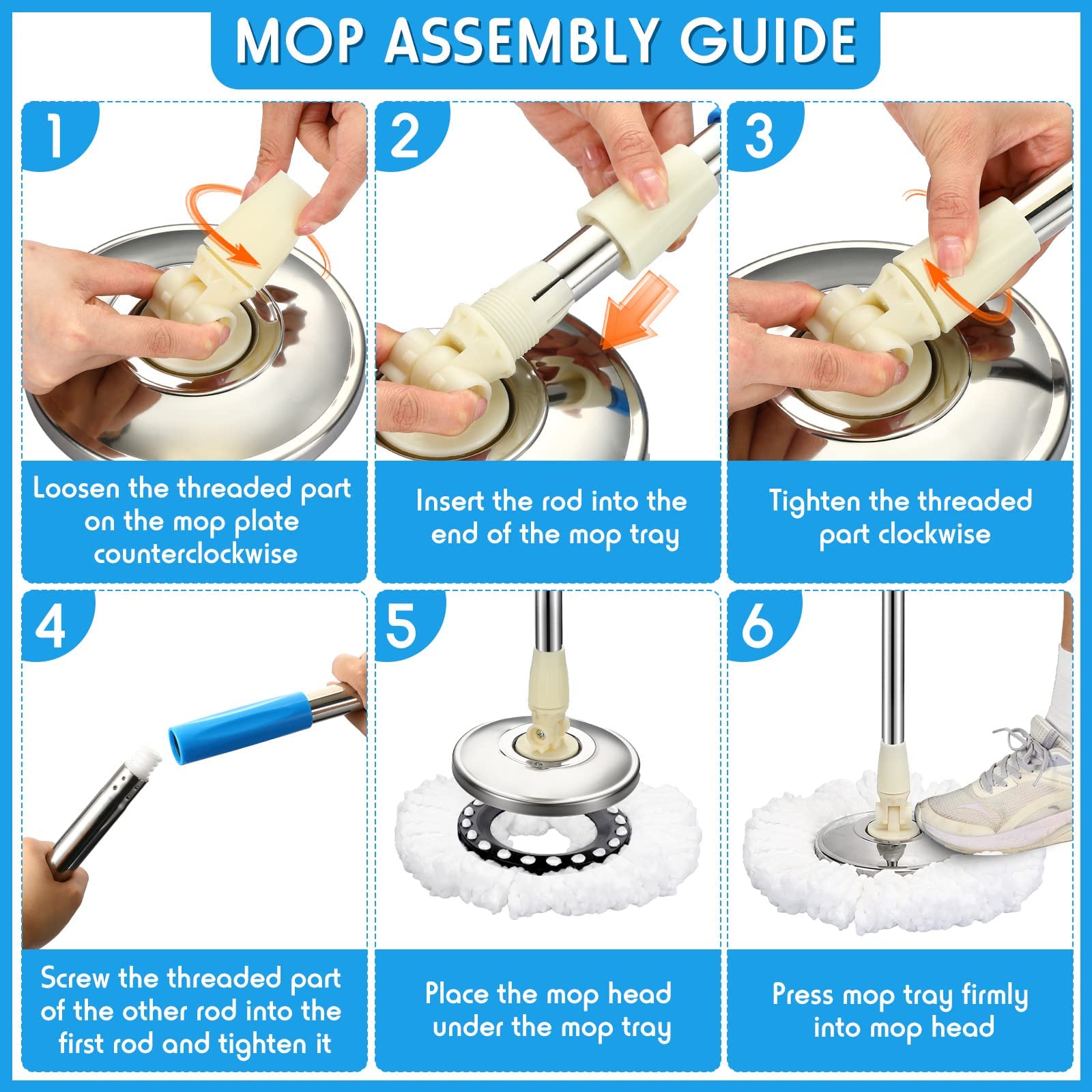 MOP ASSEMBLY GUIDE

1

Loosen the threaded part on the mop plate counterclockwise

2

Insert the rod into the end of the mop tray

3

Tighten the threaded part clockwise

4

Screw the threaded part of the other rod into the first rod and tighten it

5

Place the mop head under the mop tray

6

Press mop tray firmly into mop head