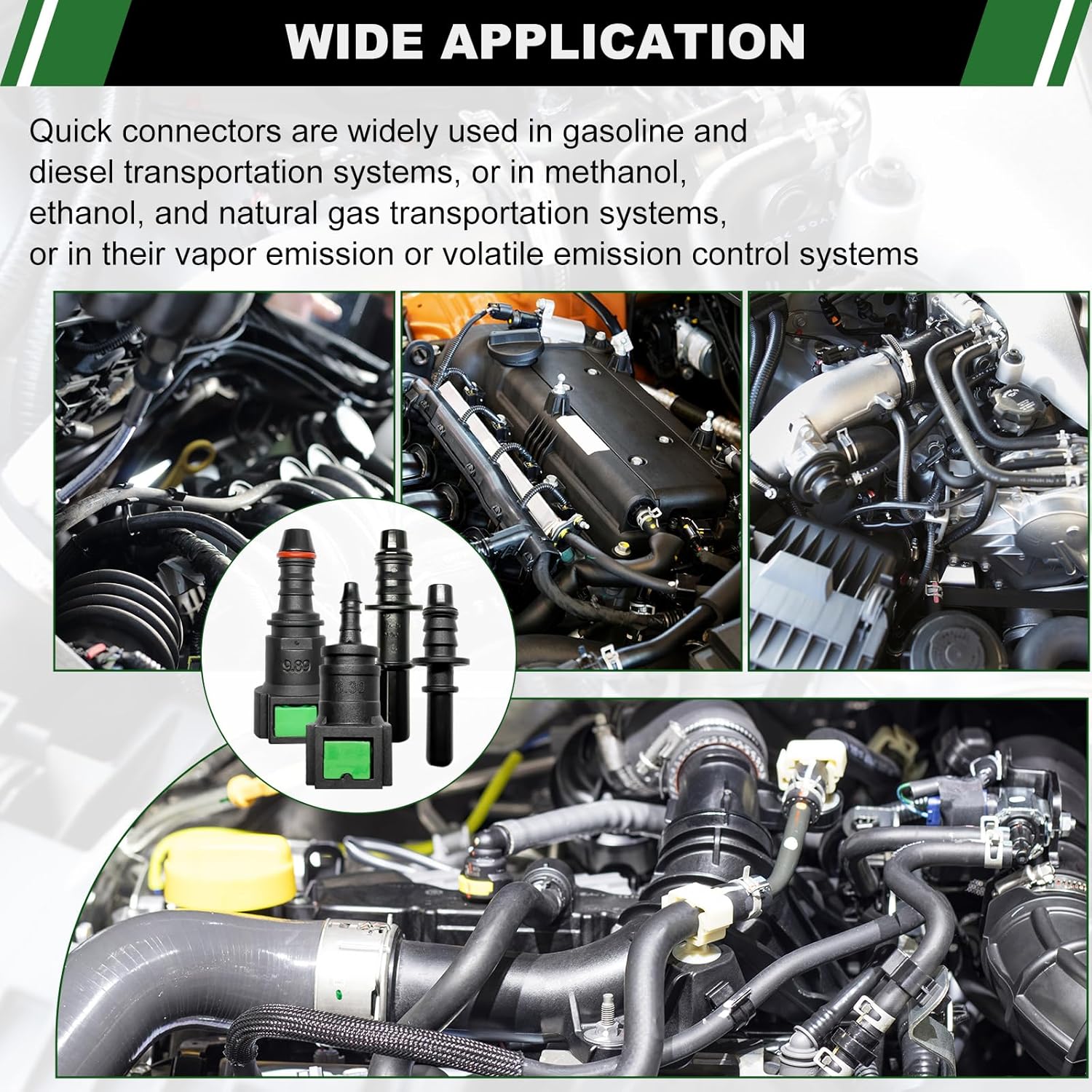 WIDE APPLICATION

Quick connectors are widely used in gasoline and diesel transportation systems, or in methanol, ethanol, and natural gas transportation systems, or in their vapor emission or volatile emission control systems

9.89

6.30