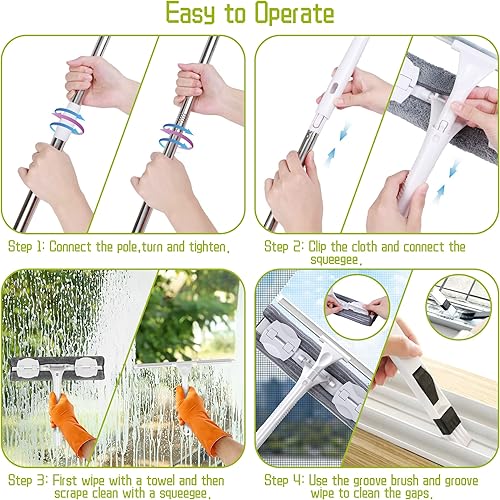 Easy to Operate

Step 1: Connect the pole,turn and tighten.

Step 2: Clip the cloth and connect the squeegee.

Step 3: First wipe with a towel and then scrape clean with a squeegee.

Step 4: Use the groove brush and groove wipe to clean the gaps.