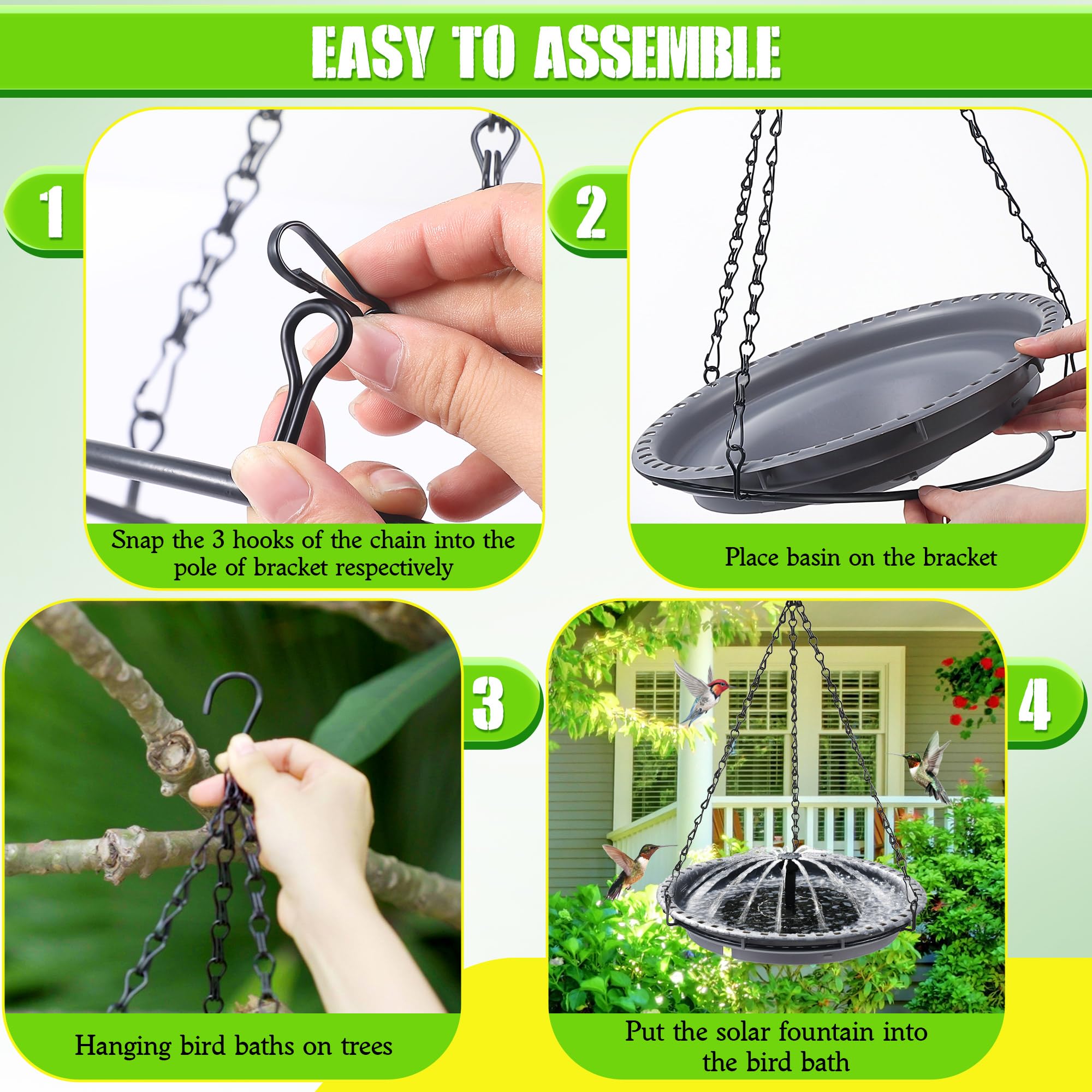 EASY TO ASSEMBLE

1

Snap the 3 hooks of the chain into the pole of bracket respectively

2

Place basin on the bracket

3

Hanging bird baths on trees

4

Put the solar fountain into the bird bath