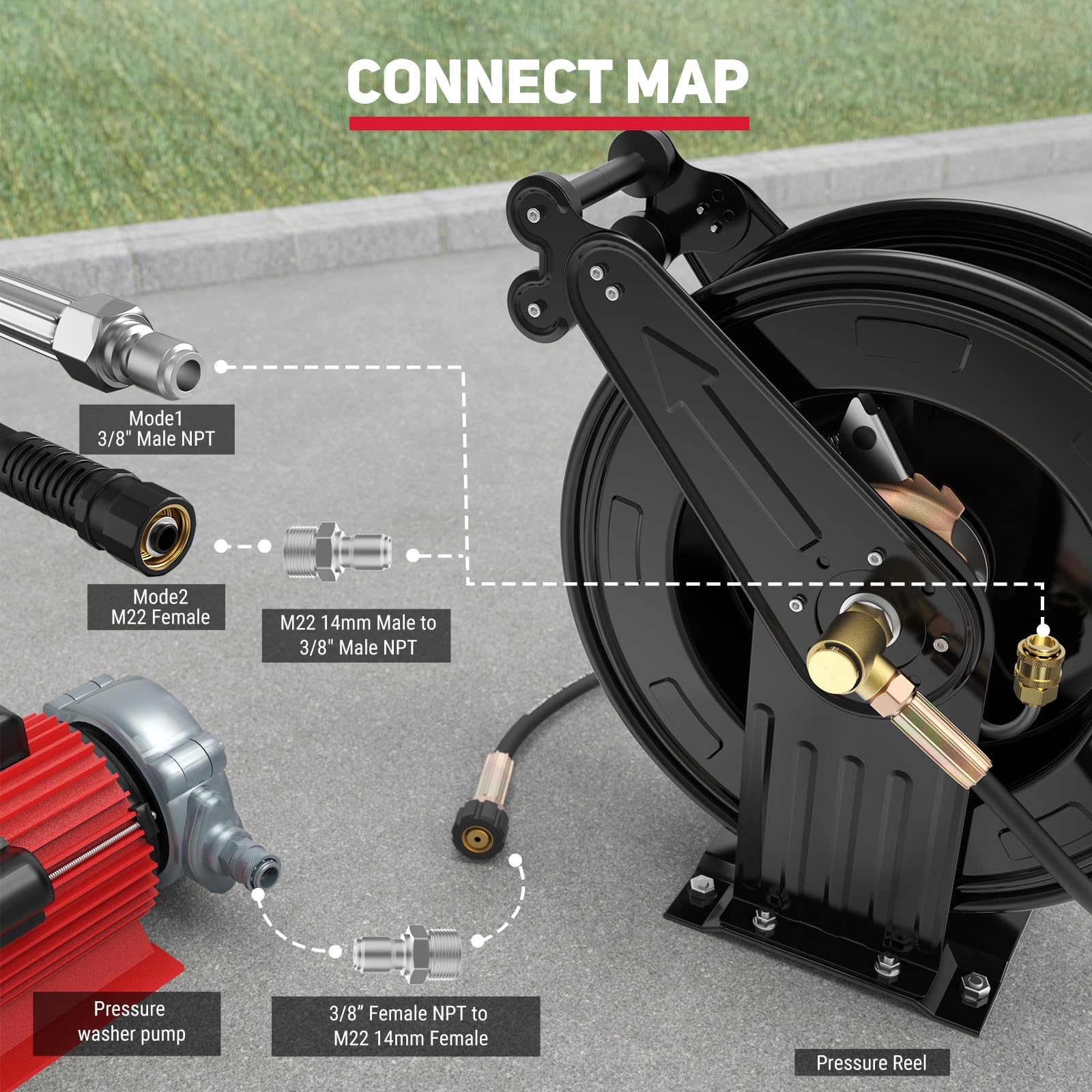 CONNECT MAP

Mode1
3/8" Male NPT

Mode2
M22 Female

M22 14mm Male to
3/8" Male NPT

Pressure
washer pump

3/8” Female NPT to
M22 14mm Female

Pressure Reel