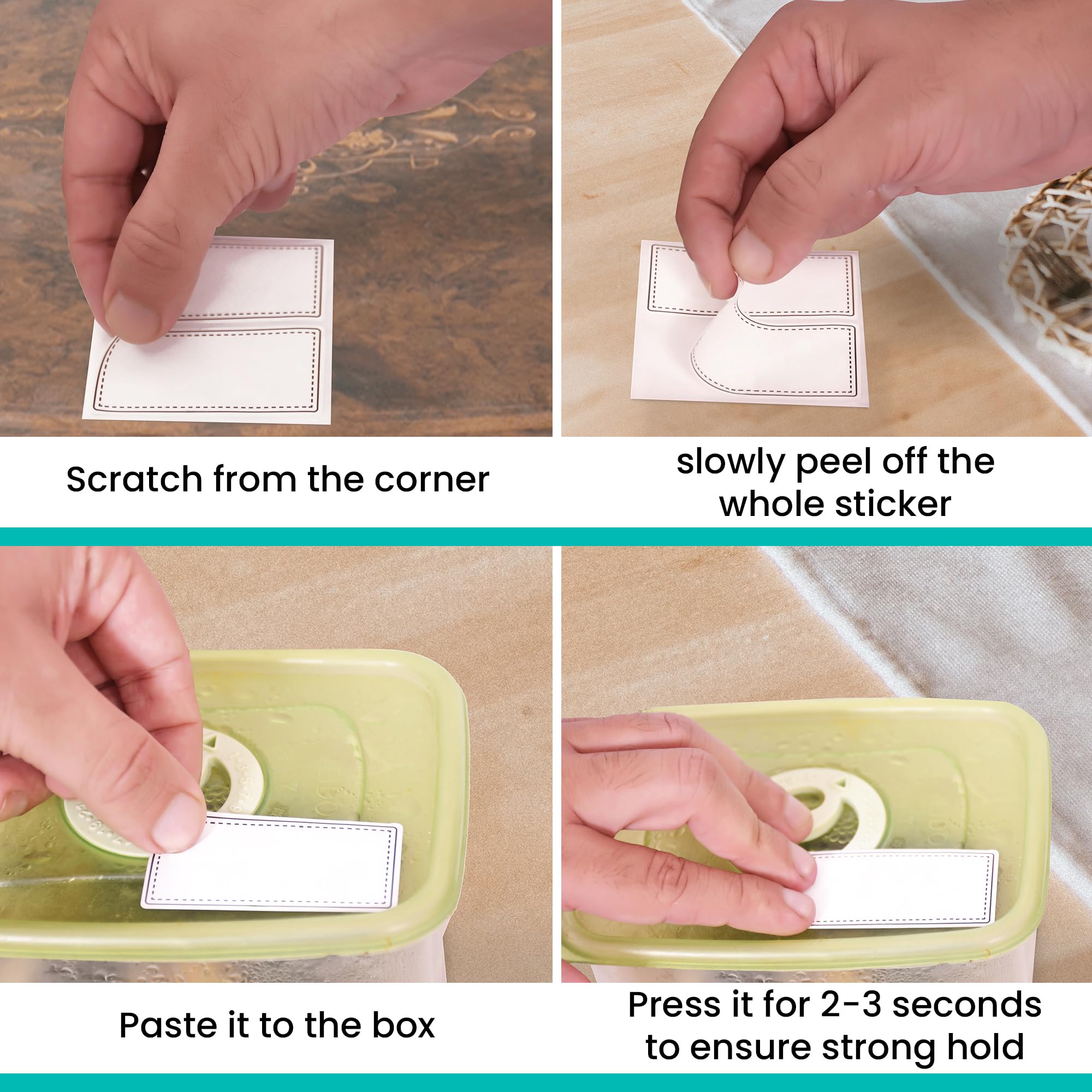 Scratch from the corner

slowly peel off the whole sticker

Paste it to the box

Press it for 2-3 seconds to ensure strong hold