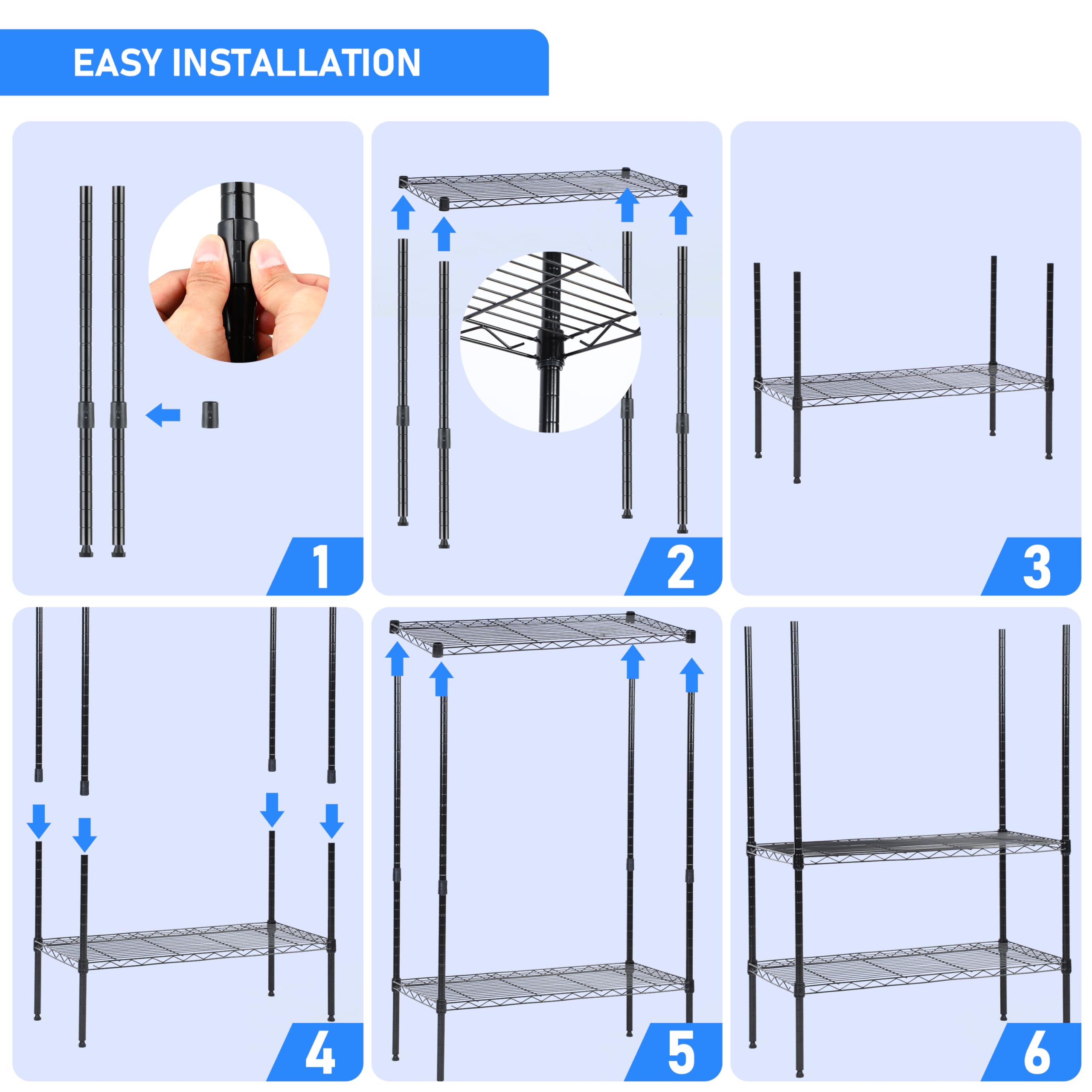 EASY INSTALLATION

1

2

3

4

5

6