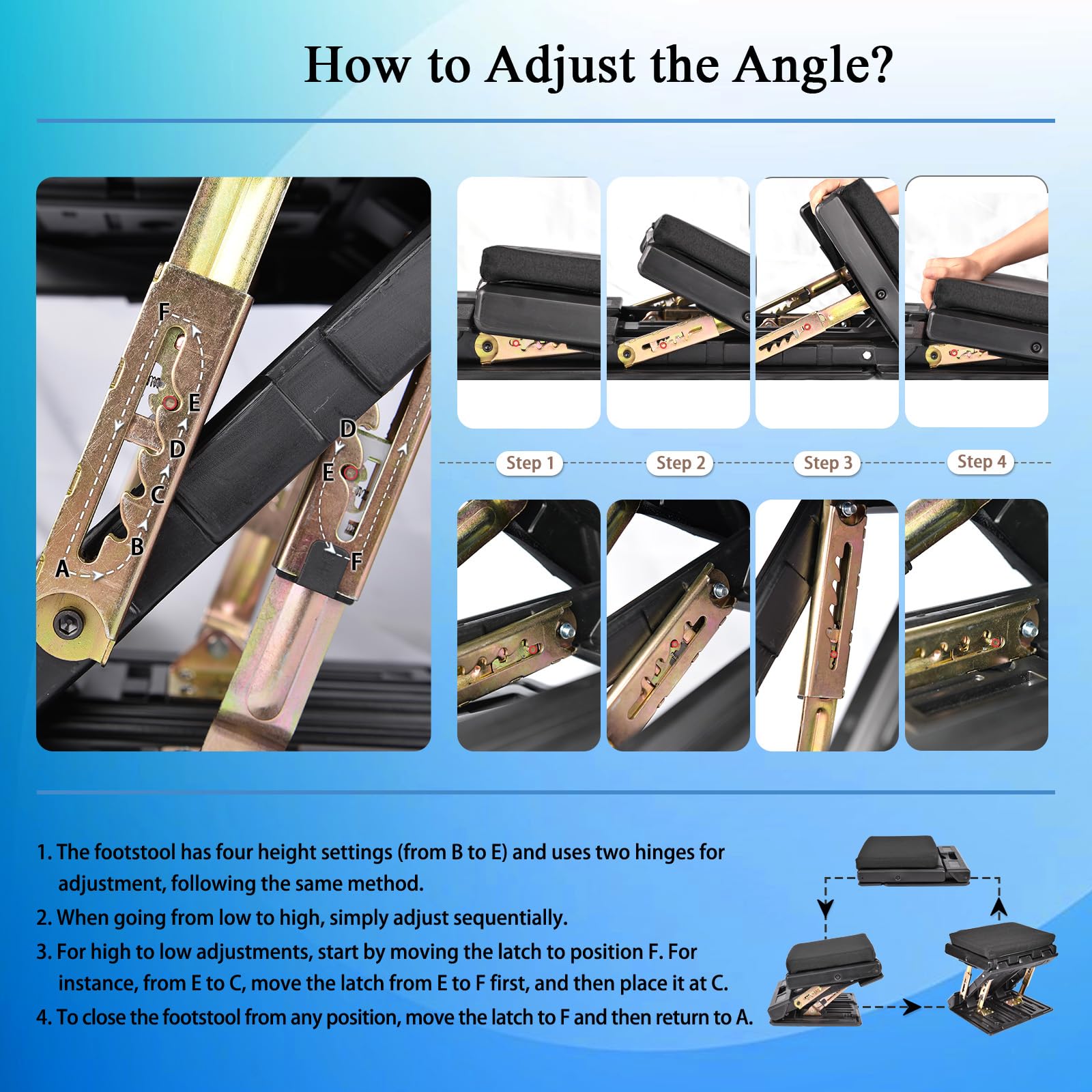 How to Adjust the Angle?

F
E
D
C
B
A

D
E
F

Step 1
Step 2
Step 3
Step 4

1. The footstool has four height settings (from B to E) and uses two hinges for adjustment, following the same method.
2. When going from low to high, simply adjust sequentially.
3. For high to low adjustments, start by moving the latch to position F. For instance, from E to C, move the latch from E to F first, and then place it at C.
4. To close the footstool from any position, move the latch to F and then return to A.