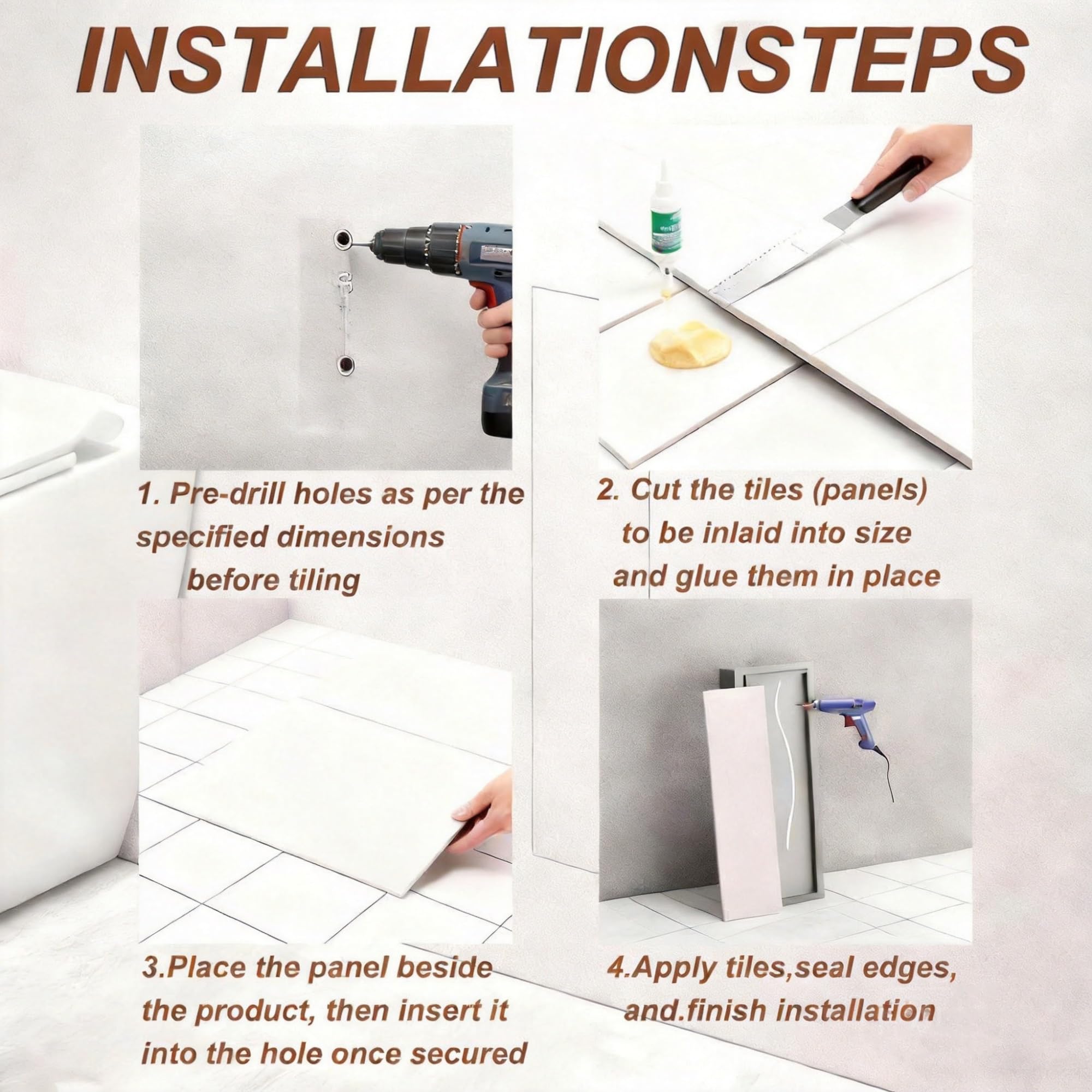 INSTALLATIONSTEPS

1. Pre-drill holes as per the specified dimensions before tiling

2. Cut the tiles (panels) to be inlaid into size and glue them in place

3.Place the panel beside the product, then insert it into the hole once secured

4.Apply tiles,seal edges, and.finish installation