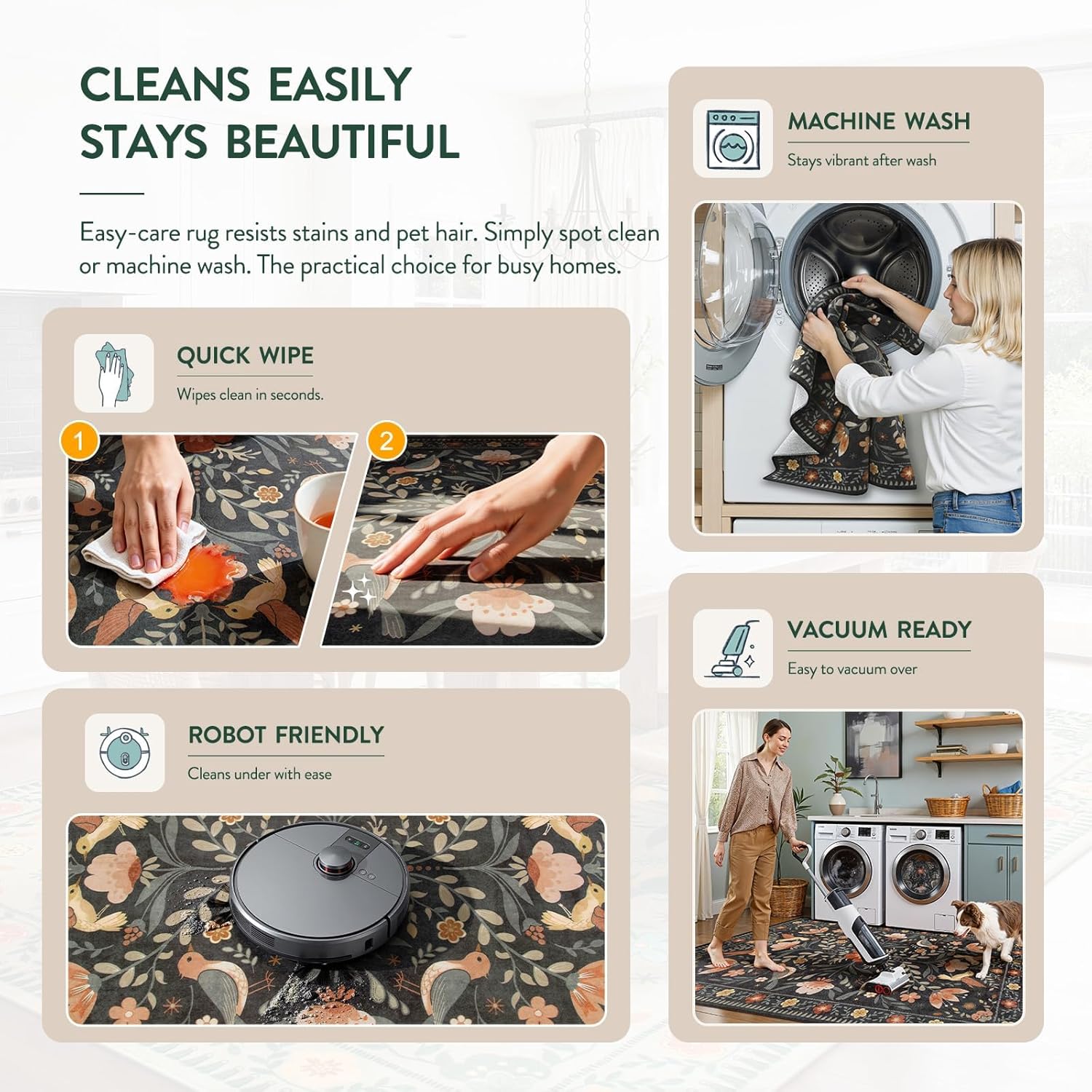 CLEANS EASILY
STAYS BEAUTIFUL

Easy-care rug resists stains and pet hair. Simply spot clean or machine wash. The practical choice for busy homes.

QUICK WIPE
Wipes clean in seconds.

1

2

ROBOT FRIENDLY
Cleans under with ease

MACHINE WASH
Stays vibrant after wash

VACUUM READY
Easy to vacuum over