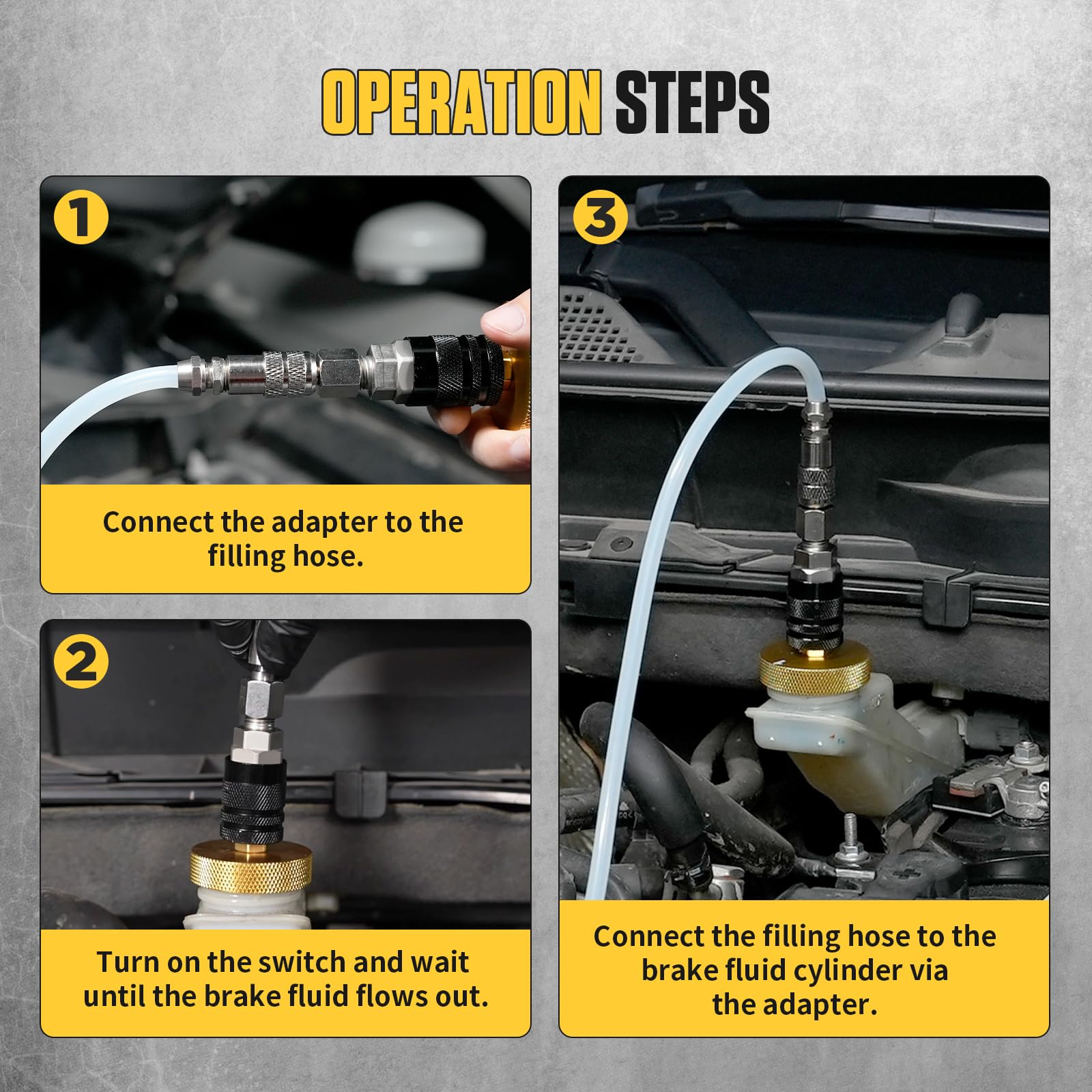 OPERATION STEPS

1

Connect the adapter to the filling hose.

2

Turn on the switch and wait until the brake fluid flows out.

3

Connect the filling hose to the brake fluid cylinder via the adapter.